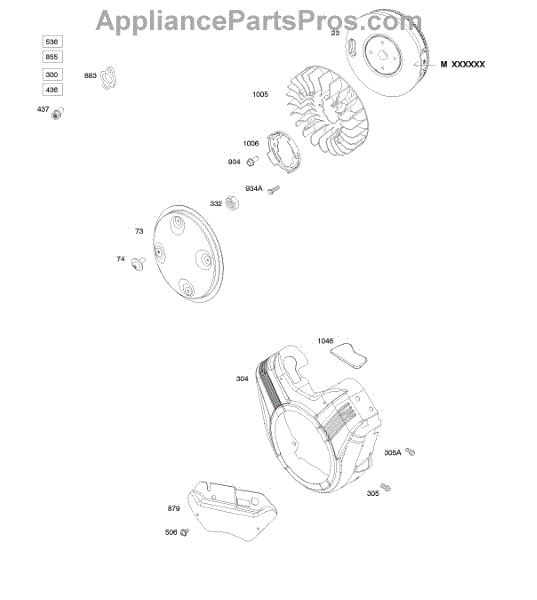 AppliancePartsPros.com

536
855
300
436
437
883
23
M XXXXXX
1005
1006
934
934A
332
73
74
1046
304
305A
305
879
506