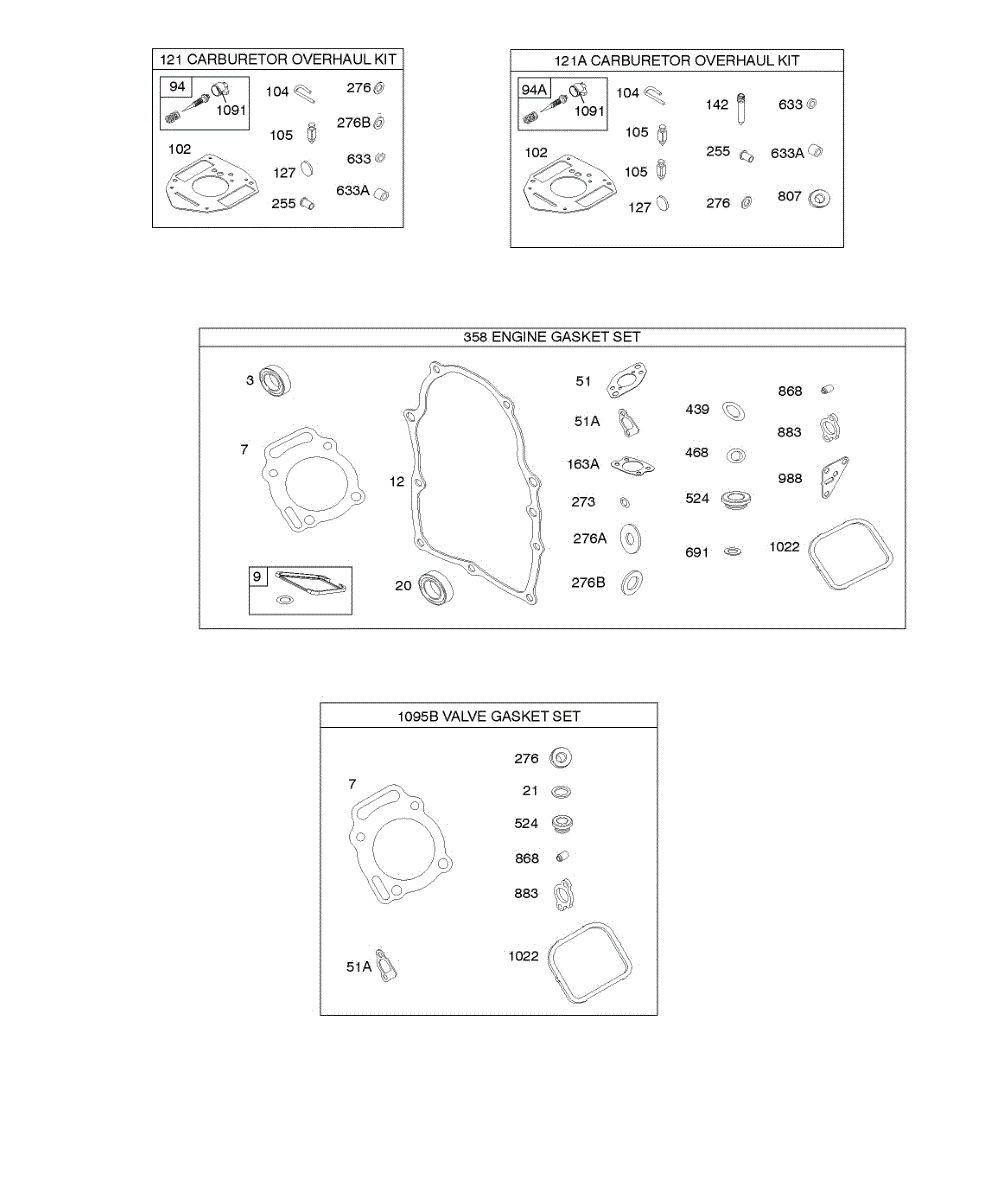 121 CARBURETOR OVERHAUL KIT

94
1091
104
276
105
276B
102
127
633
255
633A

121A CARBURETOR OVERHAUL KIT

94A
1091
104
142
633
105
255
633A
102
105
127
276
807

358 ENGINE GASKET SET

3
7
9
12
20
51
51A
163A
273
276A
276B
439
468
524
691
868
883
988
1022

1095B VALVE GASKET SET

7
51A
276
21
524
868
883
1022