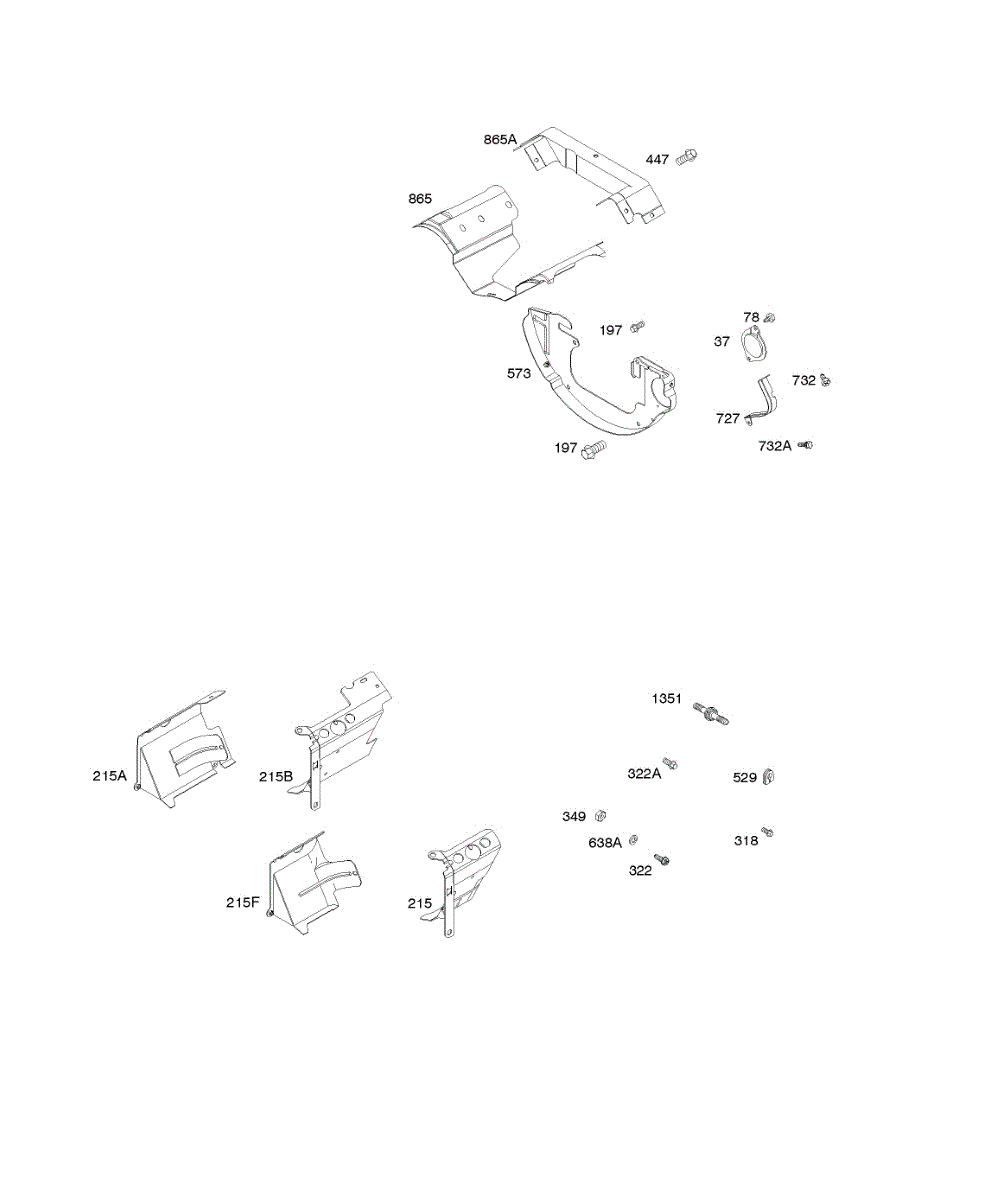 865A
447
865
197
78
37
573
732
727
197
732A

1351
215A
215B
322A
529
349
638A
318
322
215F
215