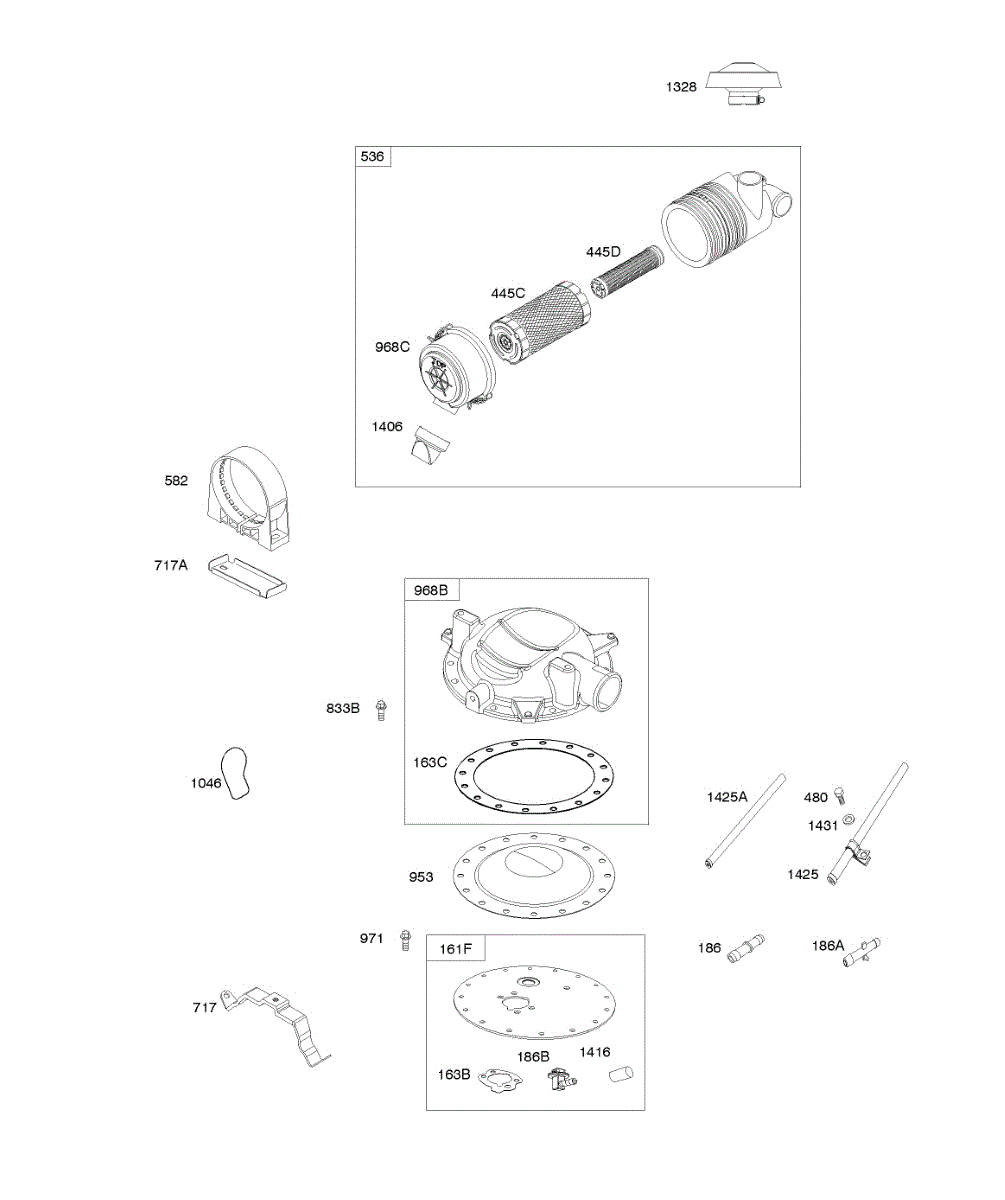 1328

536

445D

445C

968C

1406

582

717A

968B

833B

163C

1046

1425A

480

1431

1425

953

971

161F

186

186A

717

186B

1416

163B