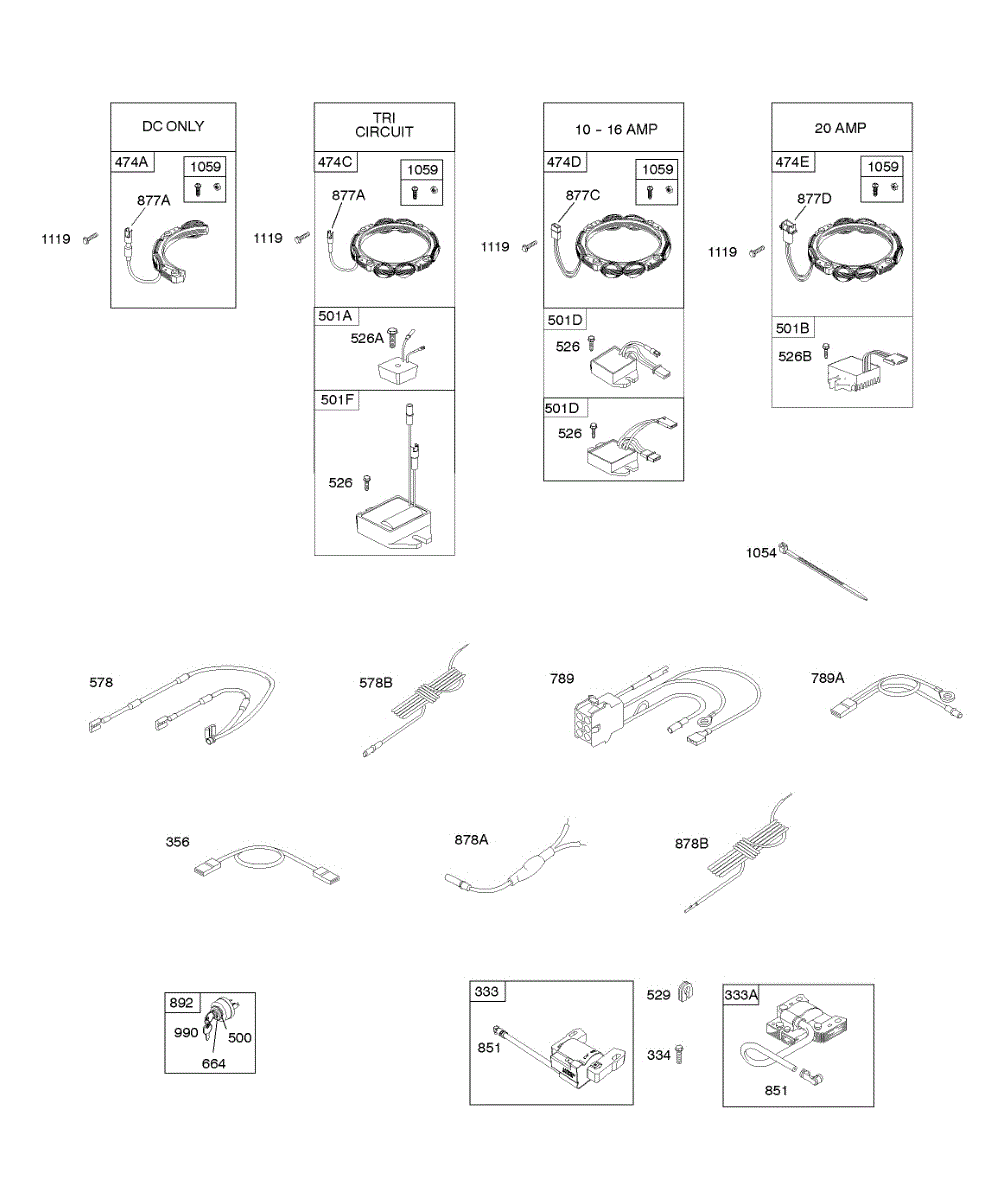 DC ONLY
474A
1059
877A
1119

TRI CIRCUIT
474C
1059
877A
1119
501A
526A
501F
526

10 - 16 AMP
474D
1059
877C
1119
501D
526
501D
526

20 AMP
474E
1059
877D
1119
501B
526B

1054

578
578B
789
789A

356
878A
878B

892
990
500
664

333
851
529
334
333A
851