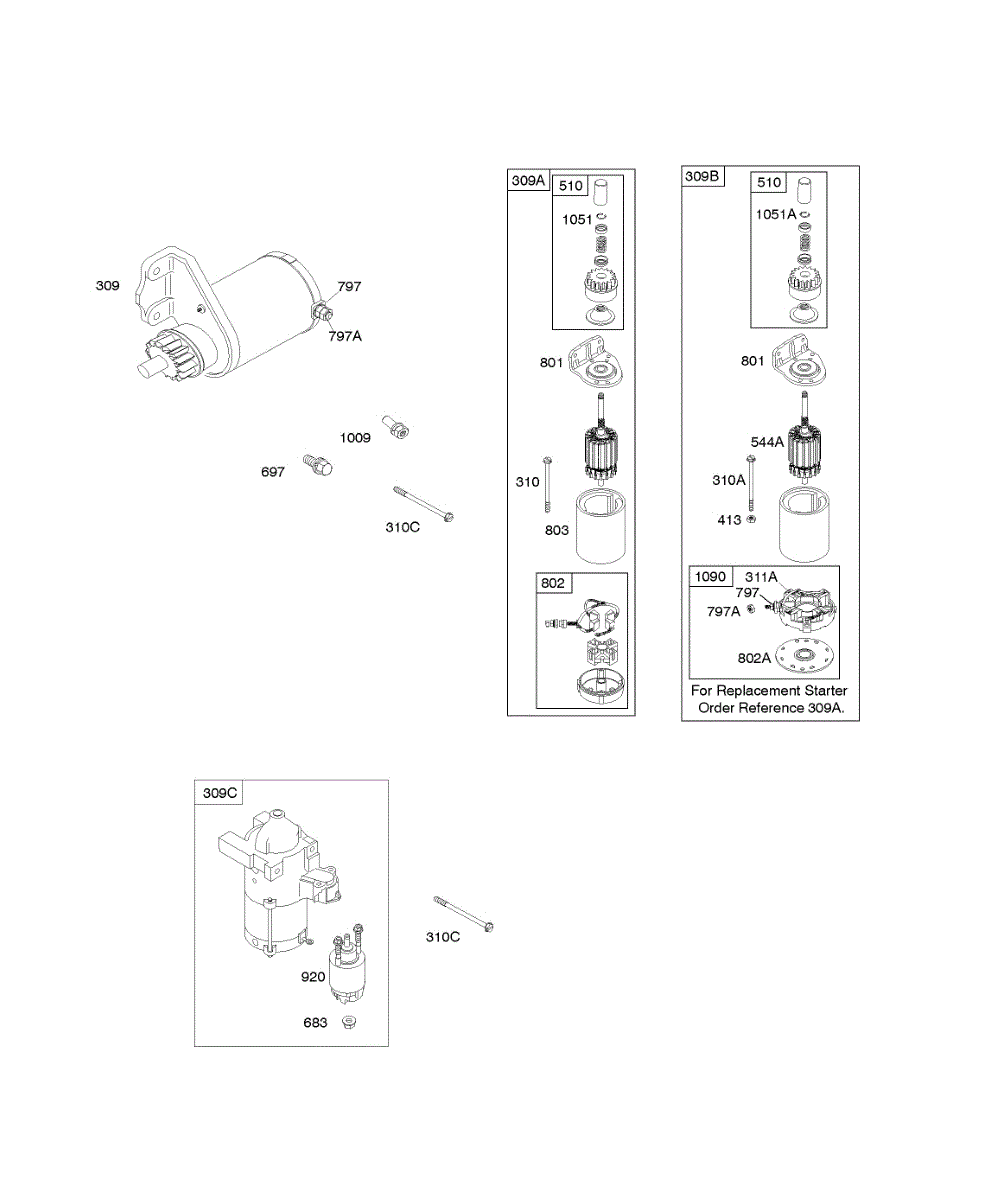 309
797
797A
1009
697
310C

309A
510
1051
801
310
803
802

309B
510
1051A
801
544A
310A
413
1090
311A
797
797A
802A
For Replacement Starter Order Reference 309A.

309C
920
683
310C