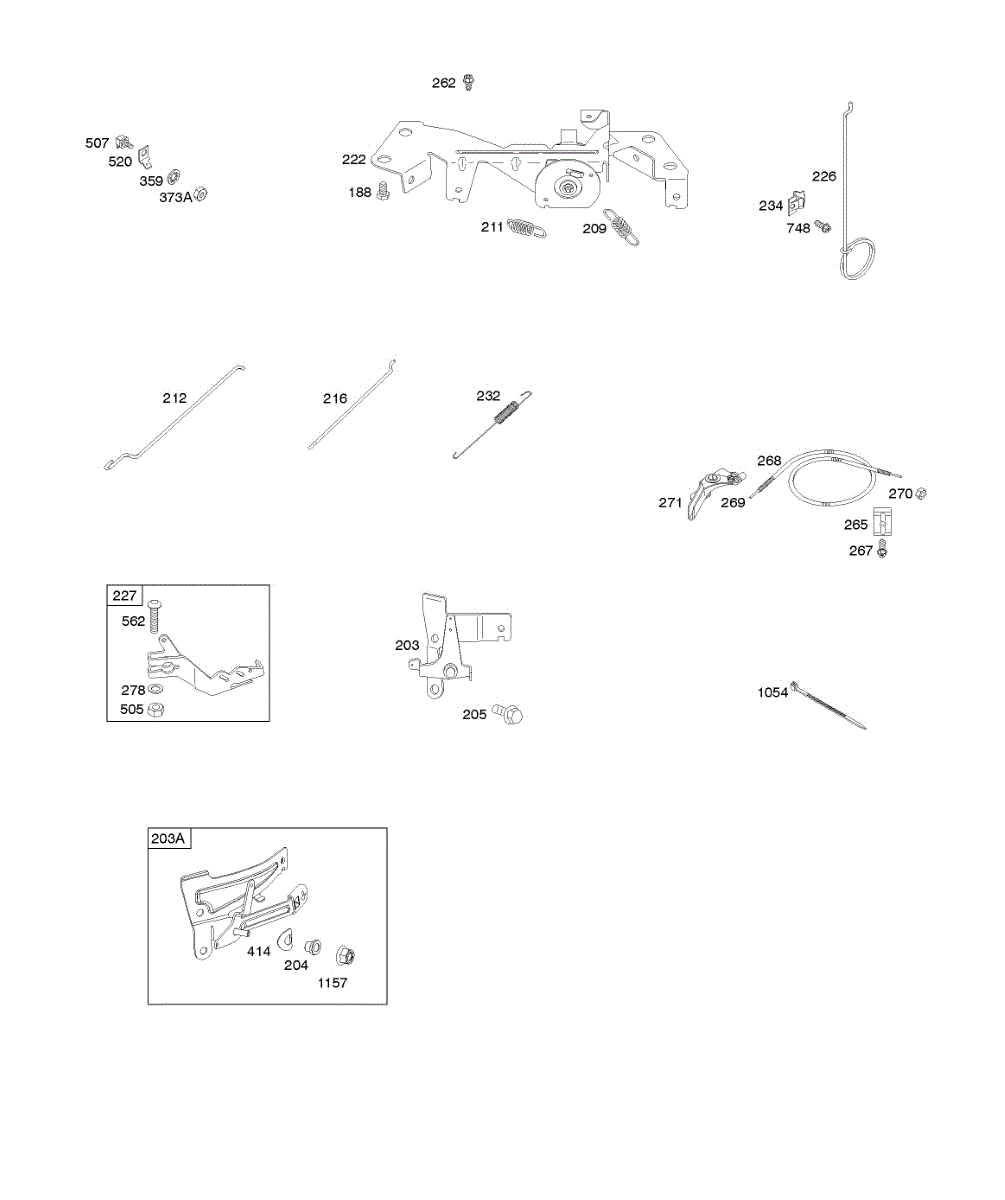 262

507
520
359
373A

222
188
211
209

226
234
748

212
216
232

268
271
269
270
265
267

227
562
278
505

203
205

1054

203A
414
204
1157