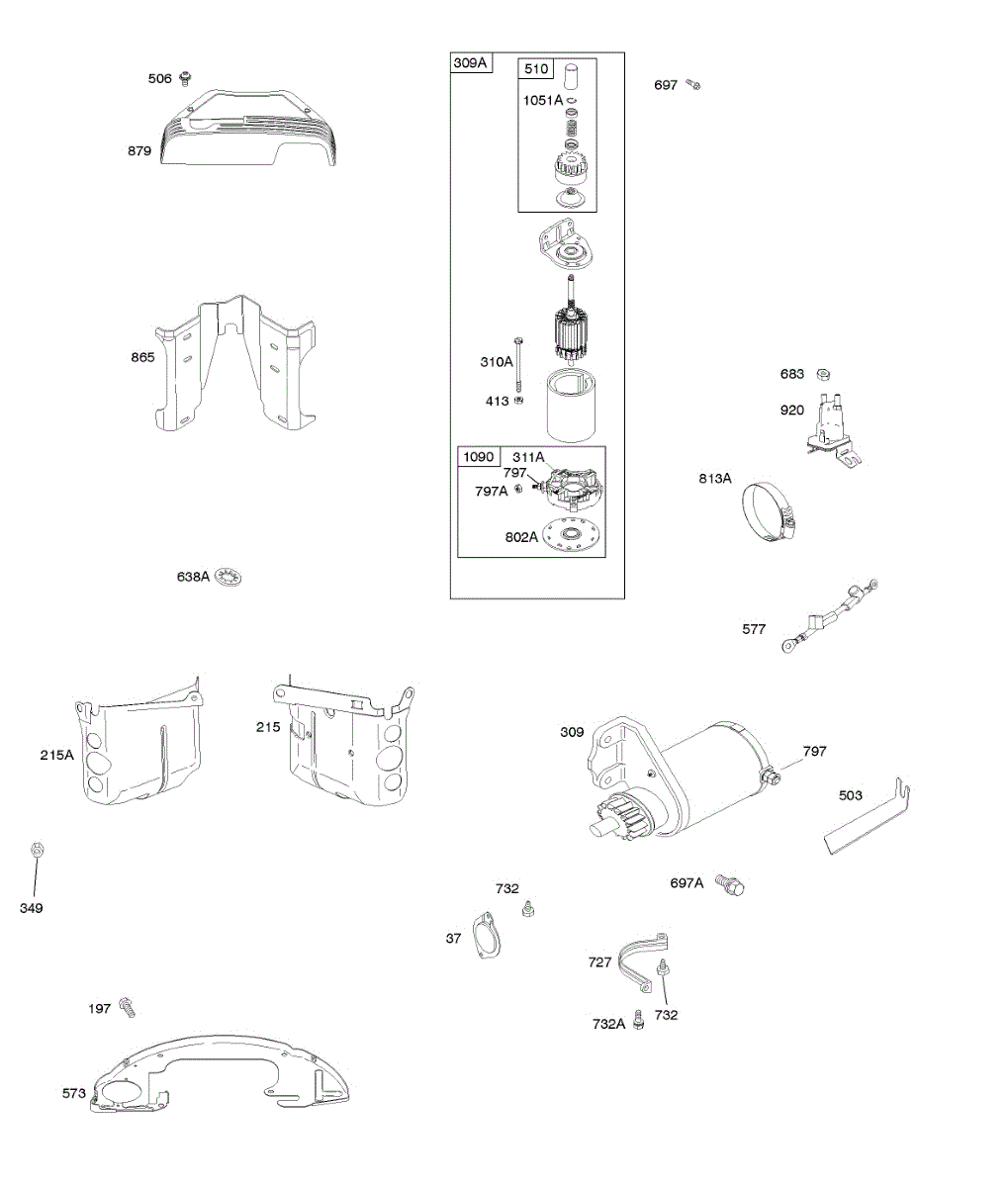 506
879
865
638A
215A
215
349
197
573
309A
510
1051A
310A
413
1090
311A
797
797A
802A
697
683
920
813A
577
309
797
503
697A
732
37
727
732
732A