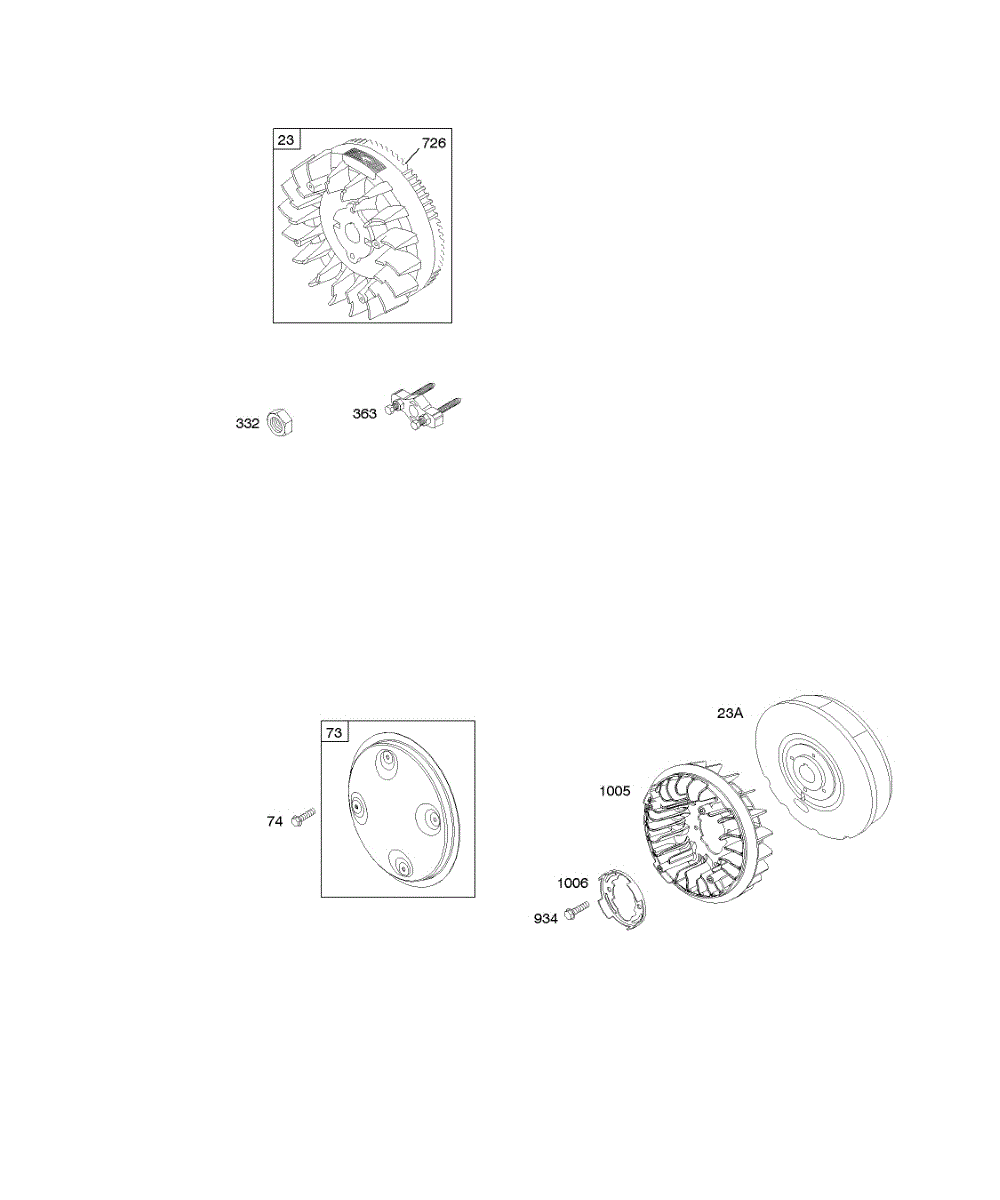 23
726
332
363
73
74
23A
1005
1006
934