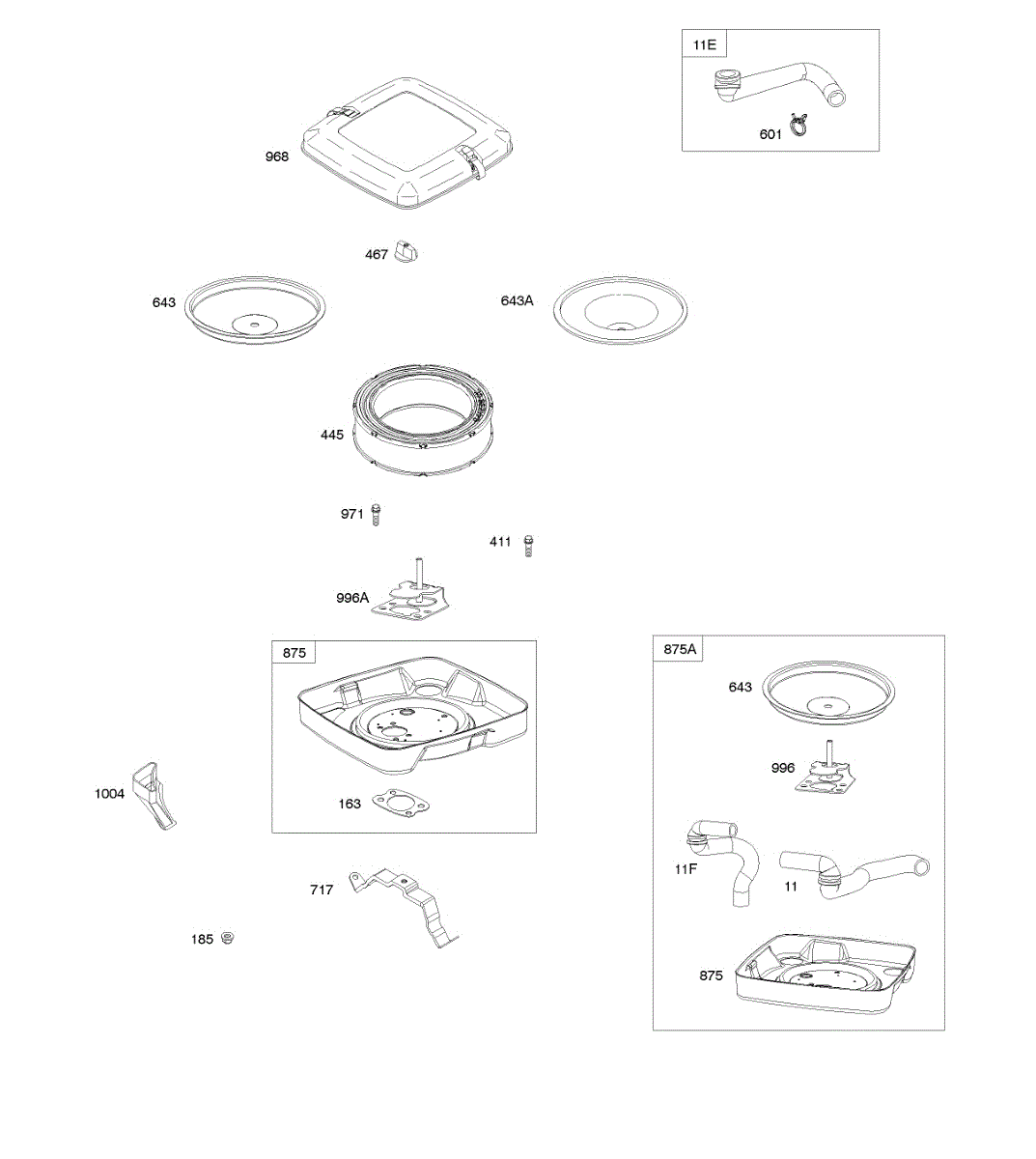 11E
601
968
467
643
643A
445
971
411
996A
875
163
1004
717
185
875A
643
996
11F
11
875