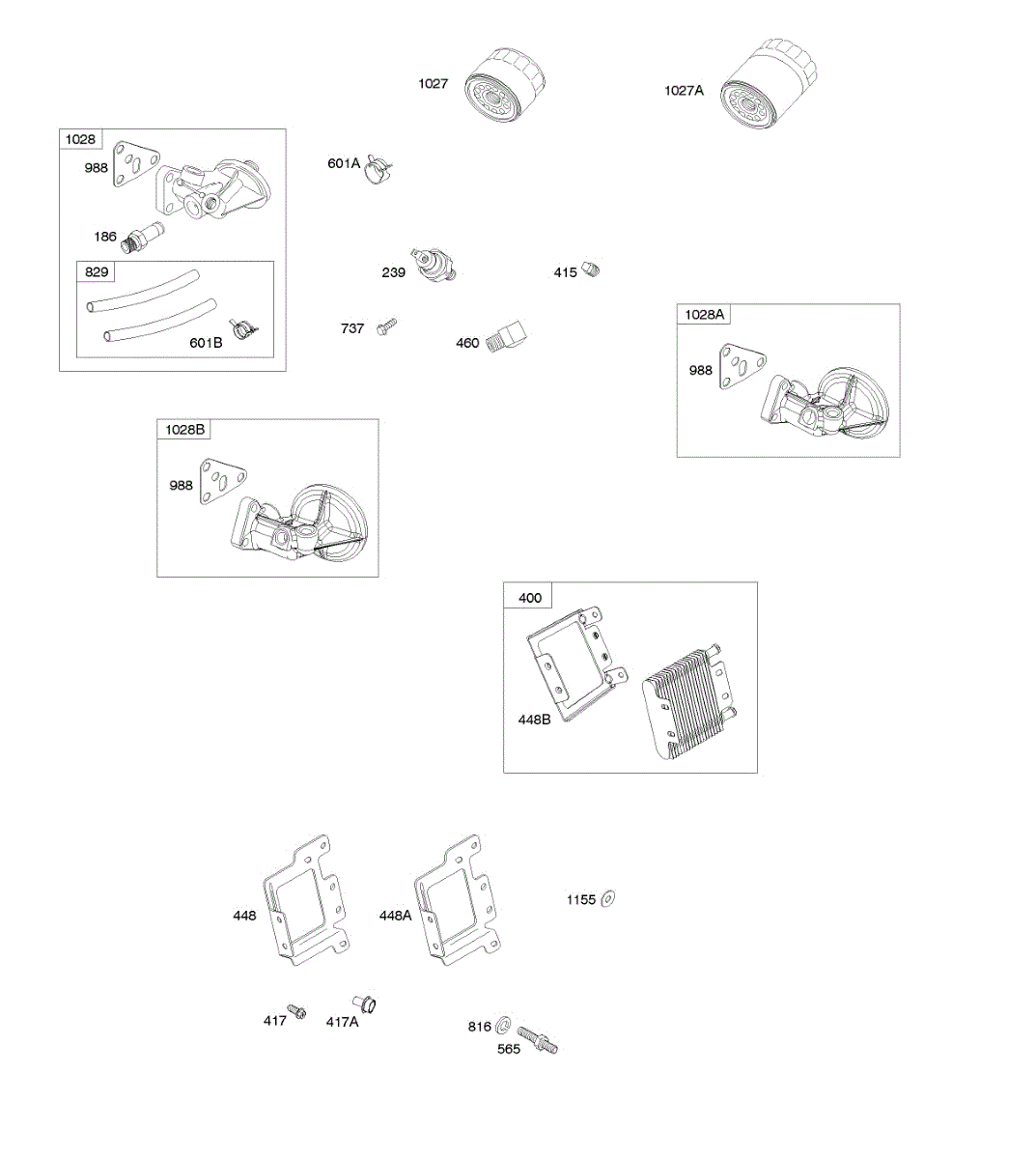 1027

1027A

1028

988

186

829

601B

601A

239

415

737

460

1028A

988

1028B

988

400

448B

448

448A

1155

417

417A

816

565