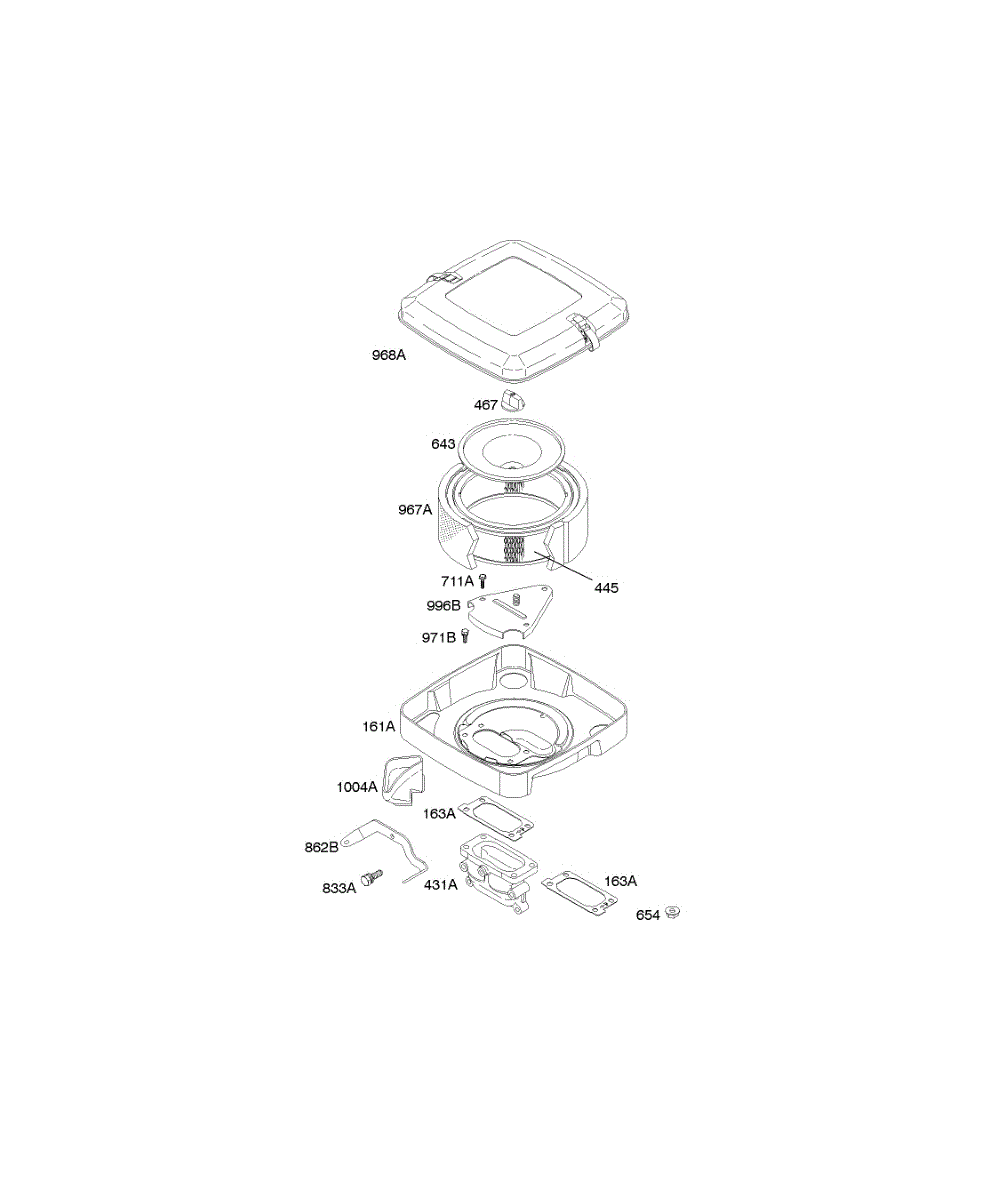 968A
467
643
967A
445
711A
996B
971B
161A
1004A
163A
862B
833A
431A
163A
654