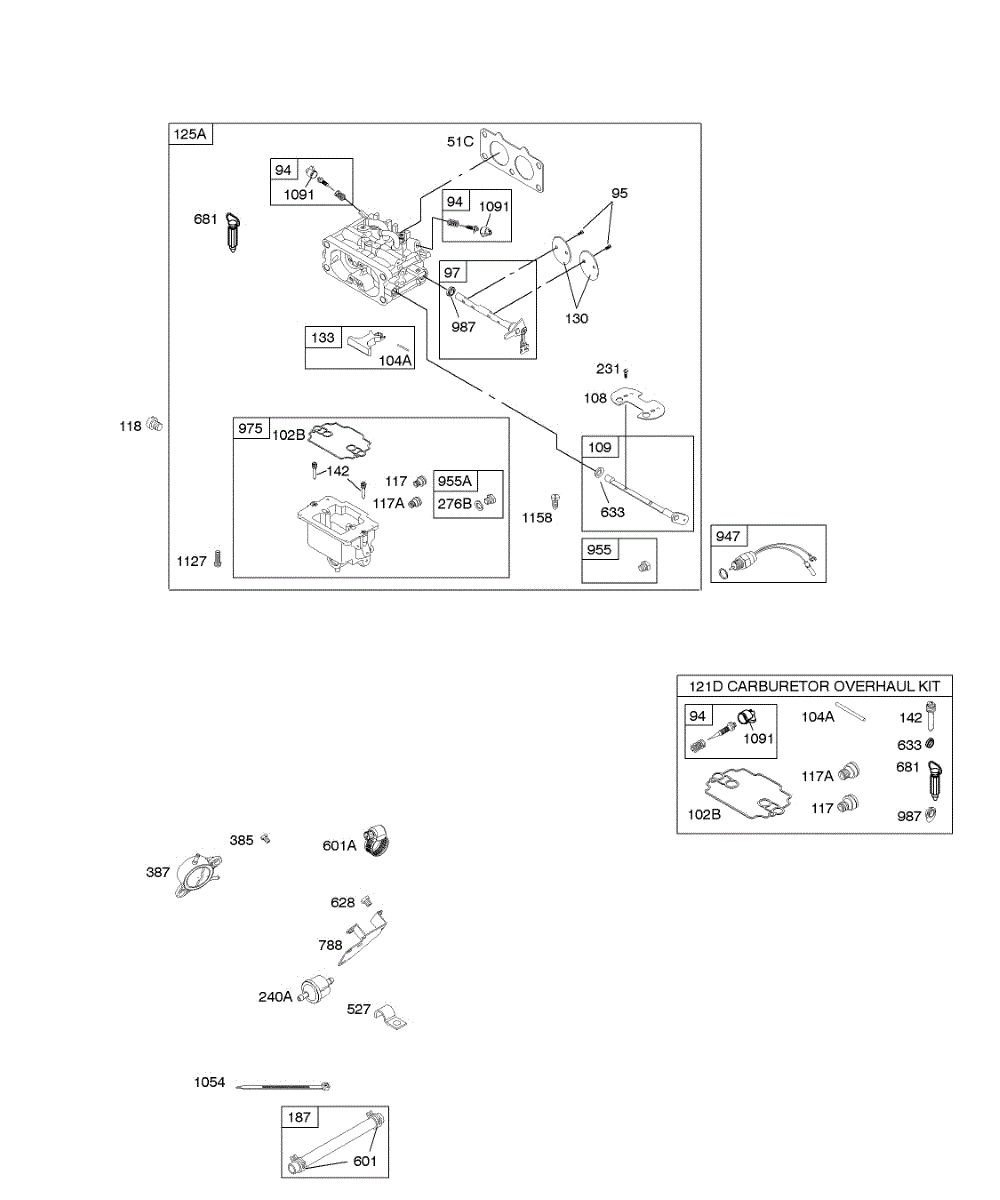 125A

51C

94
1091

94
1091

95

681

97

987

130

133
104A

231

108

118

975
102B

142

117
117A

955A
276B

1158

109

633

1127

955

947

121D CARBURETOR OVERHAUL KIT

94
1091

104A

142

633

117A

681

102B

117

987

385

601A

387

628

788

240A

527

1054

187

601