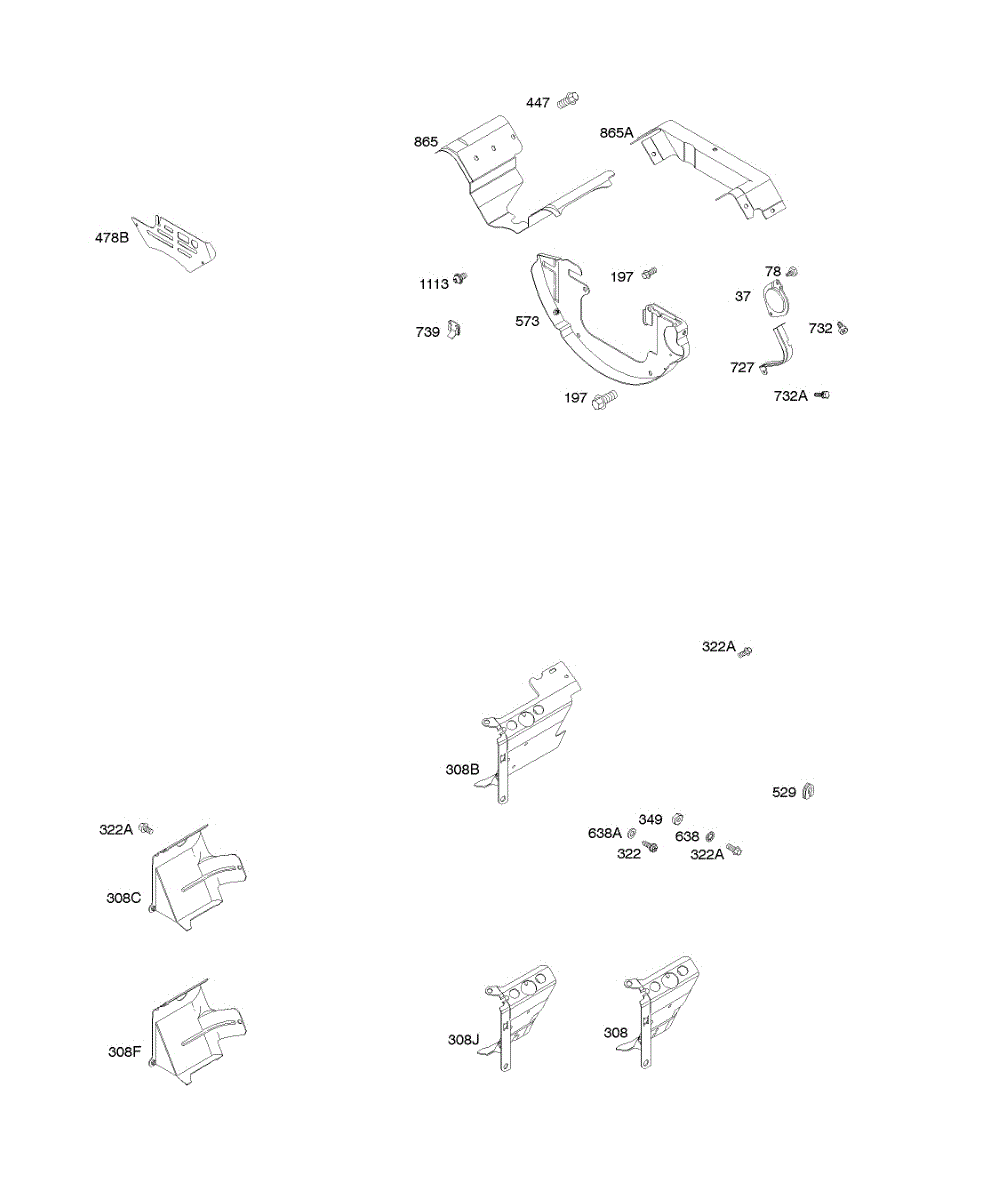 447
865
865A
478B
1113
197
78
37
739
573
732
727
197
732A
322A
308B
529
349
638A
638
322
322A
322A
308C
308F
308J
308