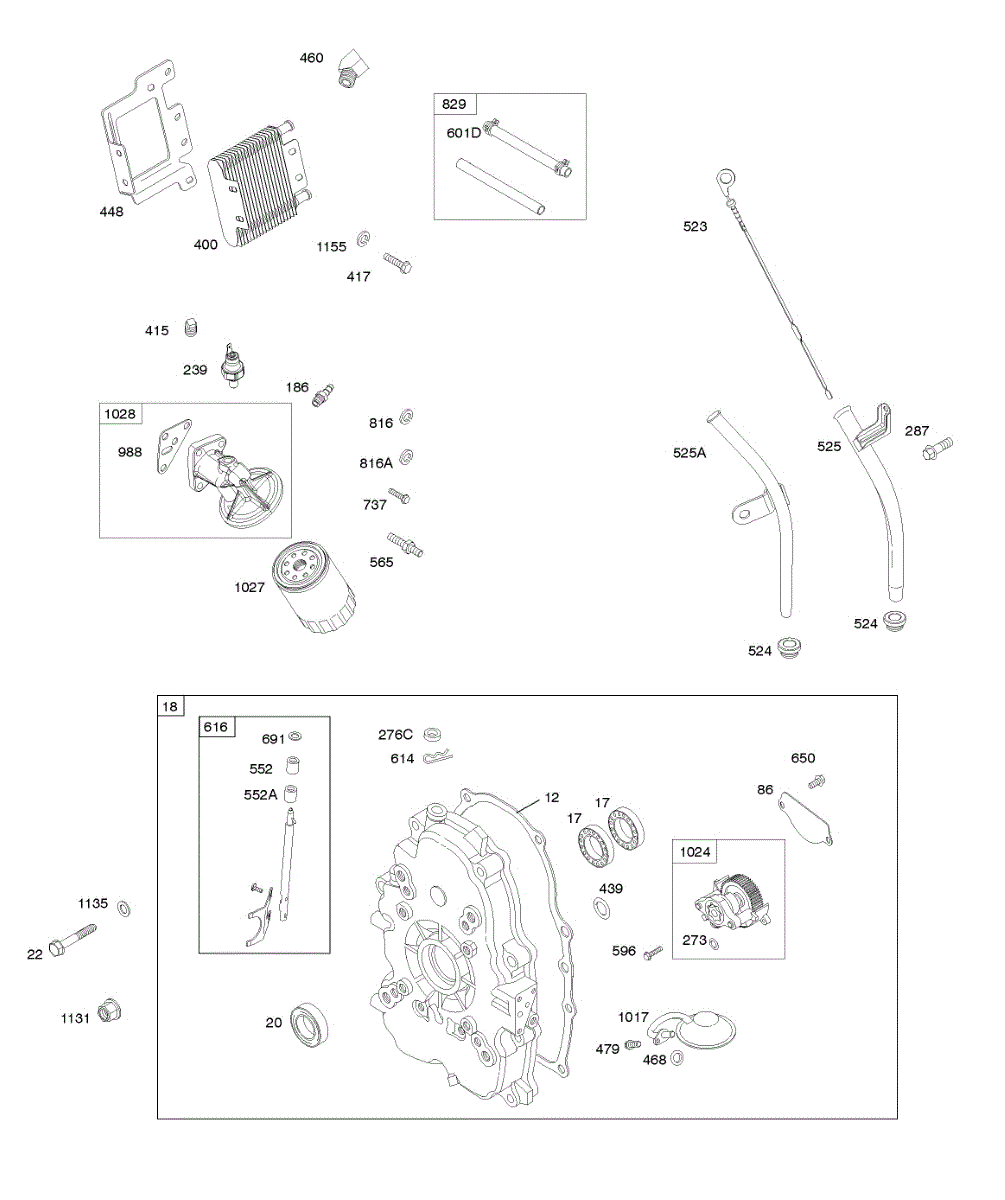 460
829
601D
448
400
1155
417
523
415
239
186
1028
988
816
816A
737
565
1027
525A
525
287
524
524
18
616
691
552
552A
276C
614
12
17
17
650
86
1024
273
439
596
1135
22
1131
20
1017
479
468