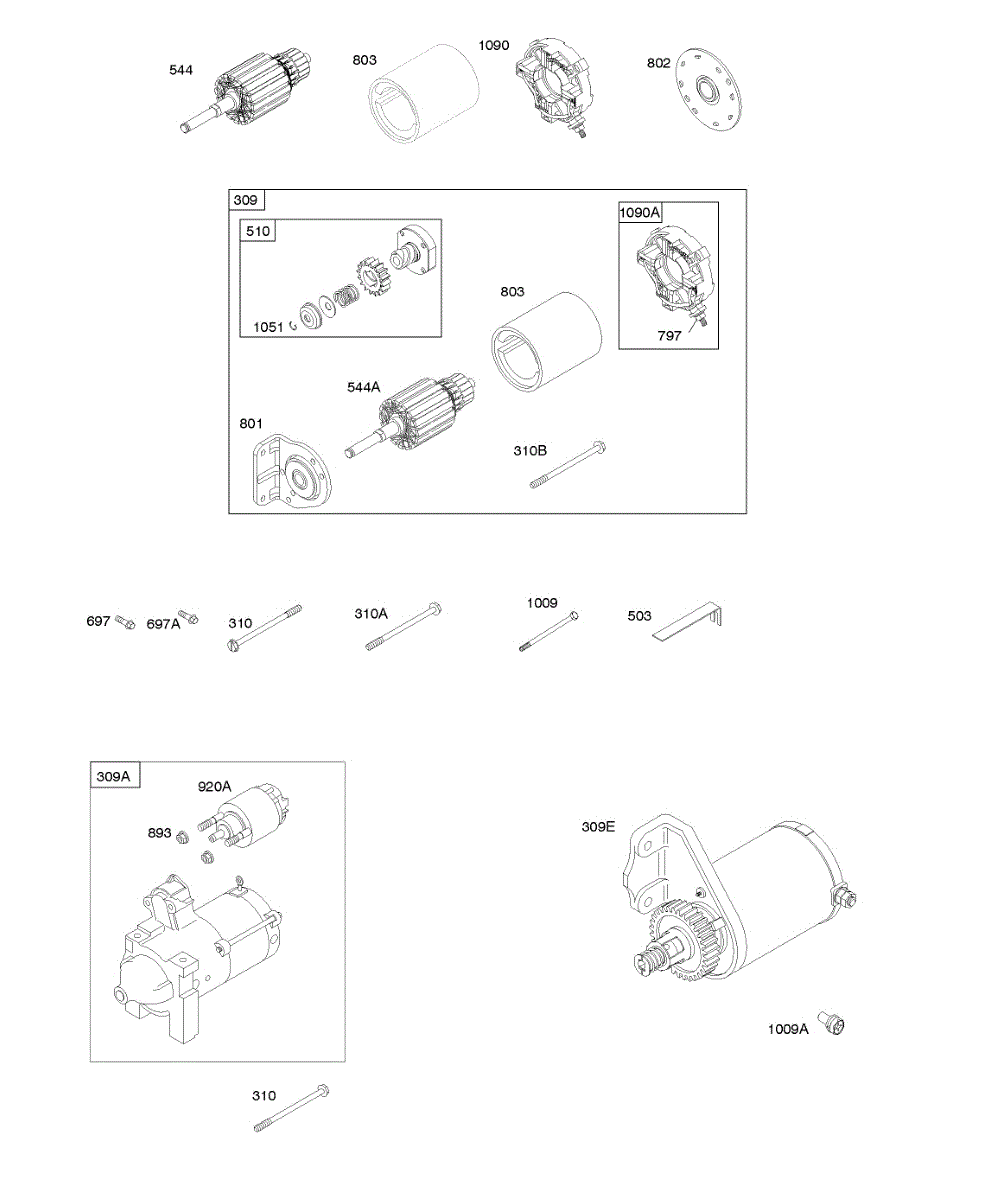 544
803
1090
802
309
510
1051
803
1090A
797
544A
801
310B
697
697A
310
310A
1009
503
309A
920A
893
309E
1009A
310