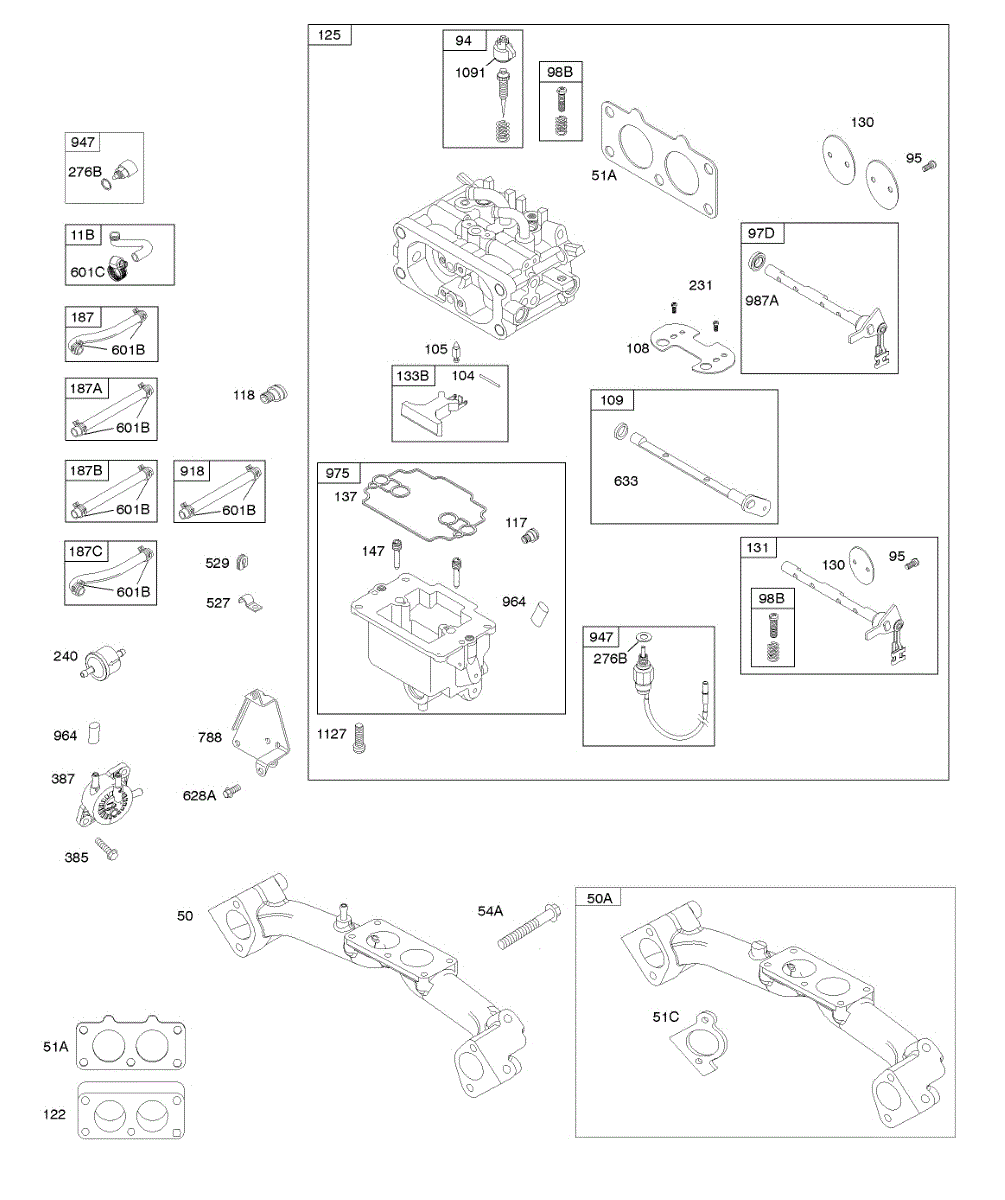 125
94
1091
98B
51A
130
95
97D
987A
231
108
105
133B
104
109
633
975
137
117
147
964
131
130
95
98B
947
276B
1127
947
276B
11B
601C
187
601B
187A
601B
118
187B
601B
918
601B
187C
601B
529
527
240
964
788
387
628A
385
50
54A
50A
51C
51A
122