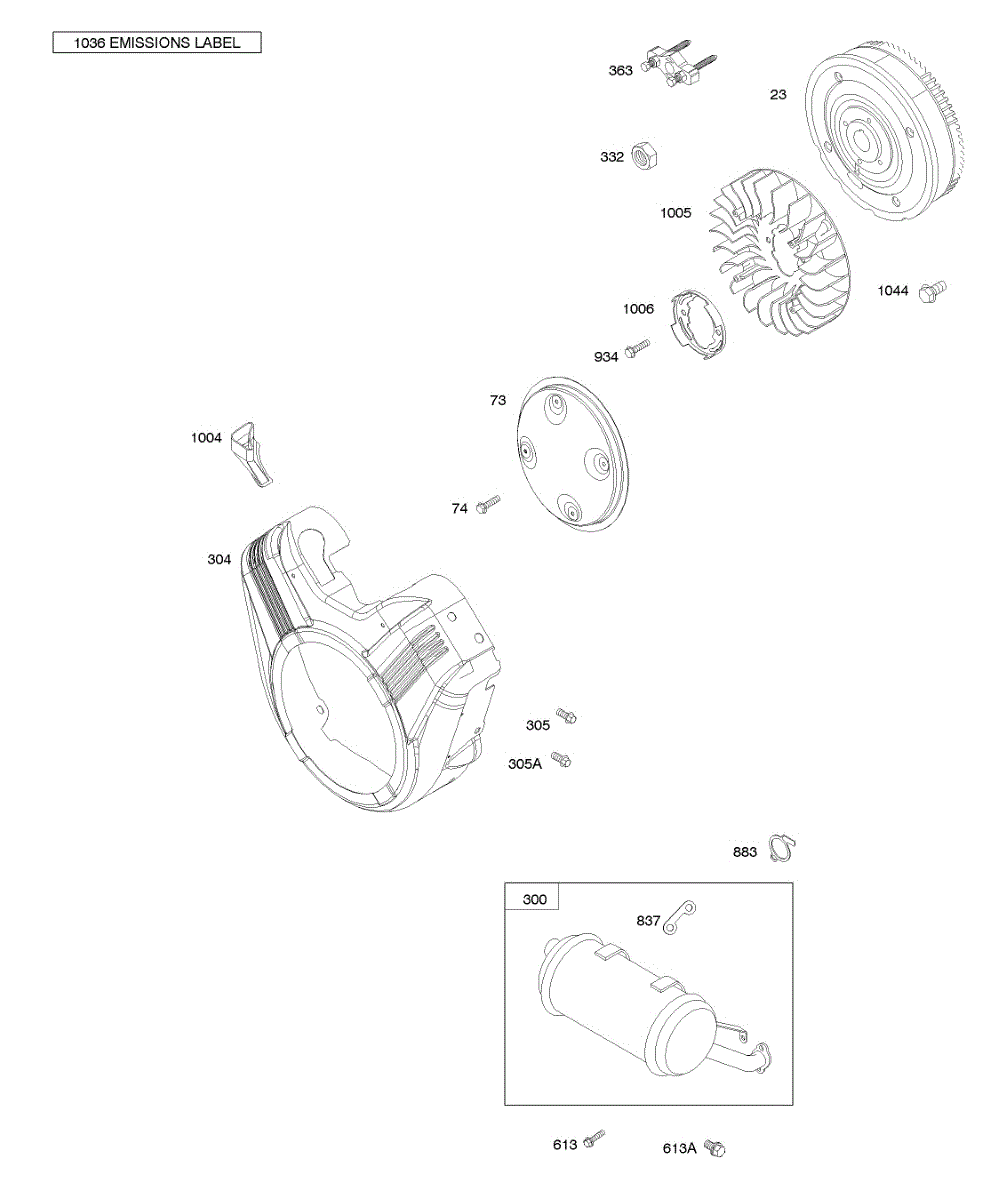 1036 EMISSIONS LABEL

363

23

332

1005

1044

1006

934

73

1004

74

304

305

305A

883

300

837

613

613A