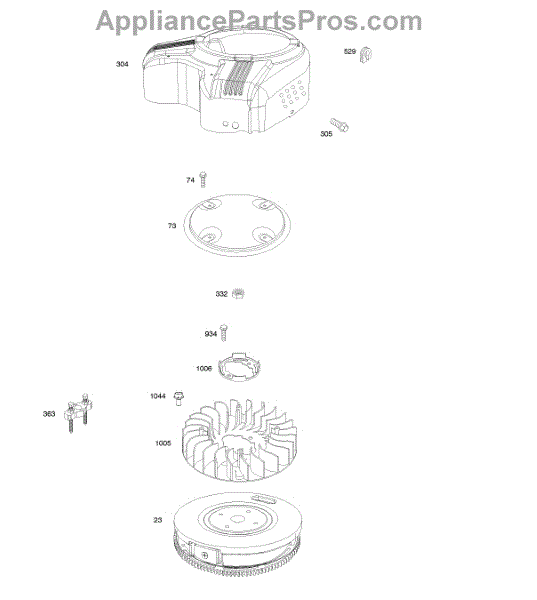 AppliancePartsPros.com

304

529

305

74

73

332

934

1006

1044

363

1005

23