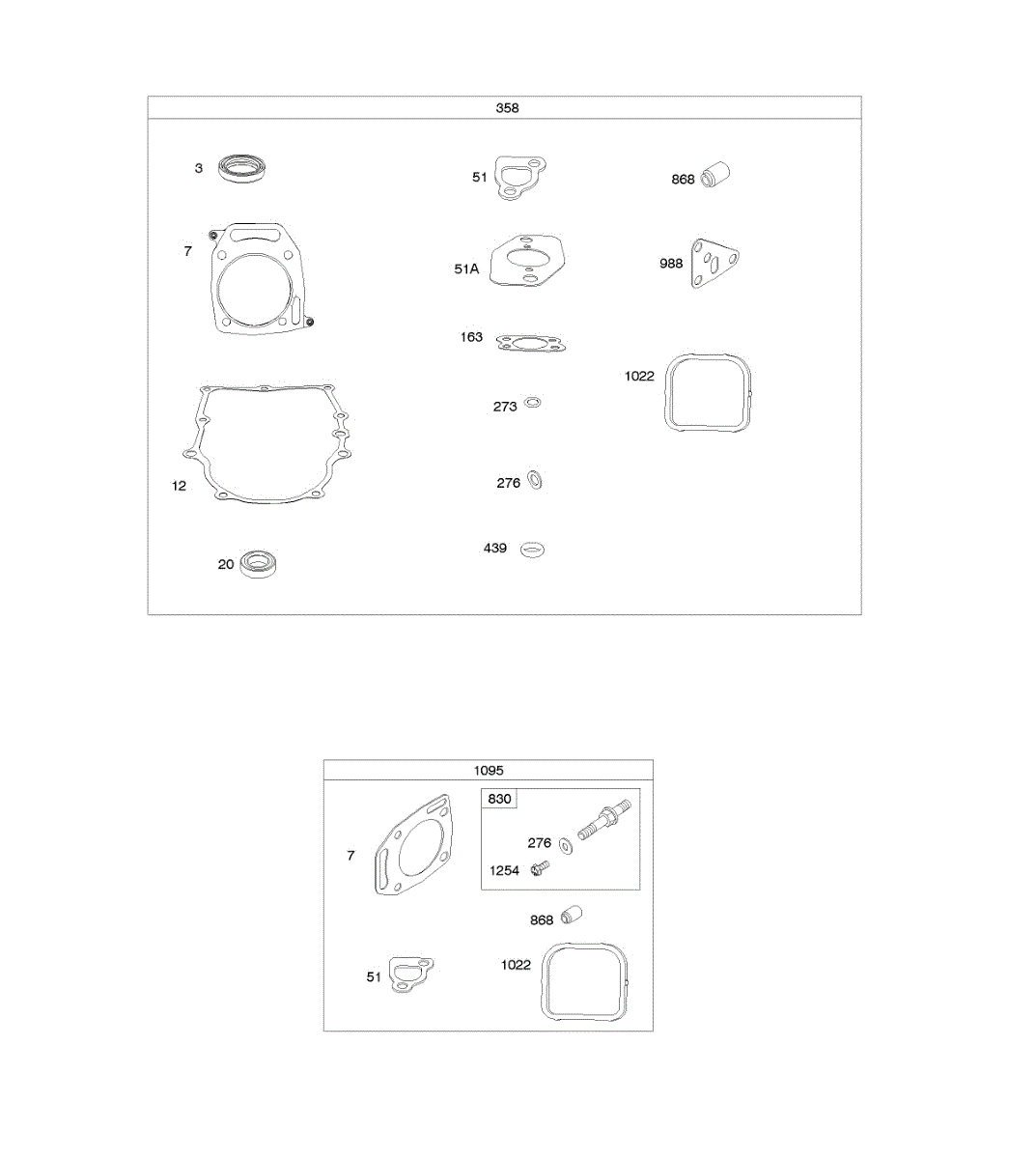 358

3
7
12
20
51
51A
163
273
276
439
868
988
1022

1095

7
51
830
276
1254
868
1022