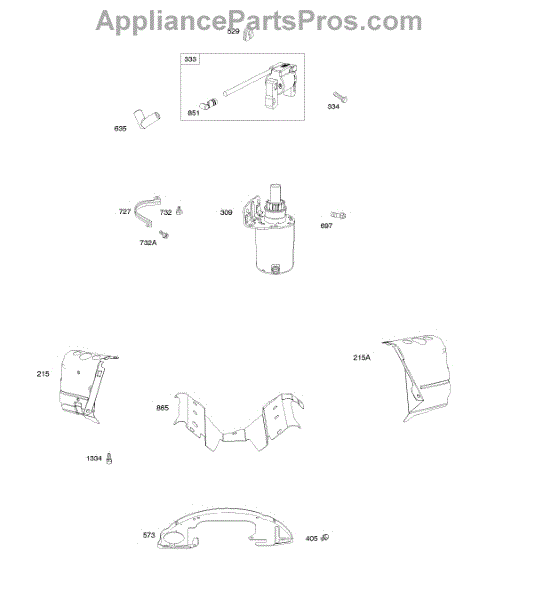 AppliancePartsPros.com

529

333

851

334

635

727

732

732A

309

697

215

215A

865

1334

573

405