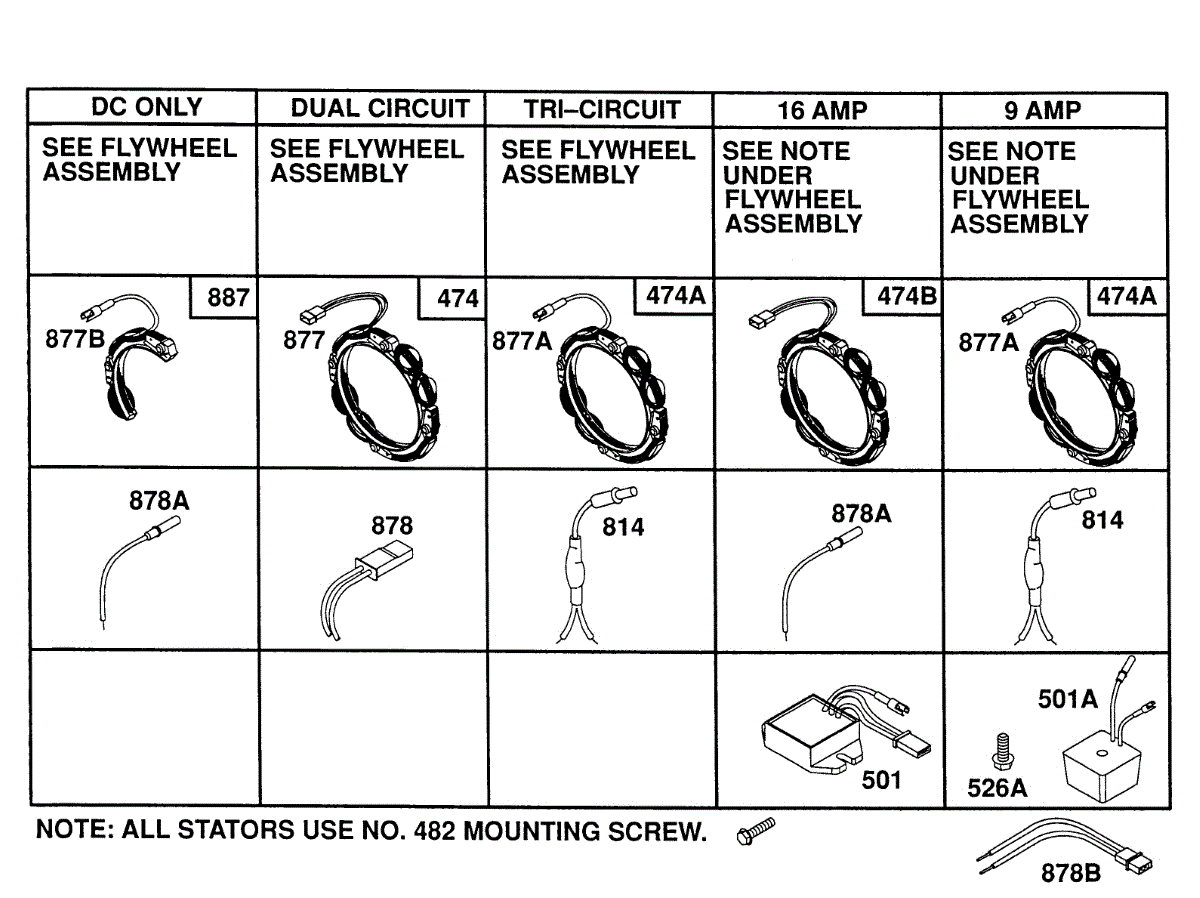 | DC ONLY | DUAL CIRCUIT | TRI–CIRCUIT | 16 AMP | 9 AMP |
|---|---|---|---|---|
| SEE FLYWHEEL ASSEMBLY | SEE FLYWHEEL ASSEMBLY | SEE FLYWHEEL ASSEMBLY | SEE NOTE UNDER FLYWHEEL ASSEMBLY | SEE NOTE UNDER FLYWHEEL ASSEMBLY |
| 887 877B | 474 877 | 474A 877A | 474B | 474A 877A |
| 878A | 878 | 814 | 878A | 814 |
| | | | 501 | 501A 526A |

NOTE: ALL STATORS USE NO. 482 MOUNTING SCREW.

878B