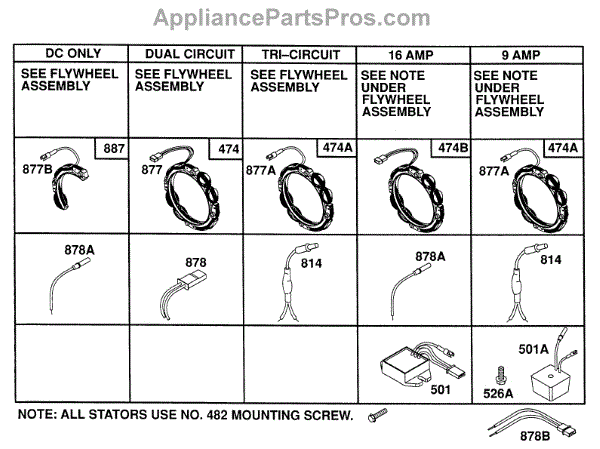 AppliancePartsPros.com

| DC ONLY | DUAL CIRCUIT | TRI–CIRCUIT | 16 AMP | 9 AMP |
|---|---|---|---|---|
| SEE FLYWHEEL ASSEMBLY | SEE FLYWHEEL ASSEMBLY | SEE FLYWHEEL ASSEMBLY | SEE NOTE UNDER FLYWHEEL ASSEMBLY | SEE NOTE UNDER FLYWHEEL ASSEMBLY |
| 887 877B | 474 877 | 474A 877A | 474B | 474A 877A |
| 878A | 878 | 814 | 878A | 814 |
| | | | 501 | 501A 526A |

NOTE: ALL STATORS USE NO. 482 MOUNTING SCREW.

878B