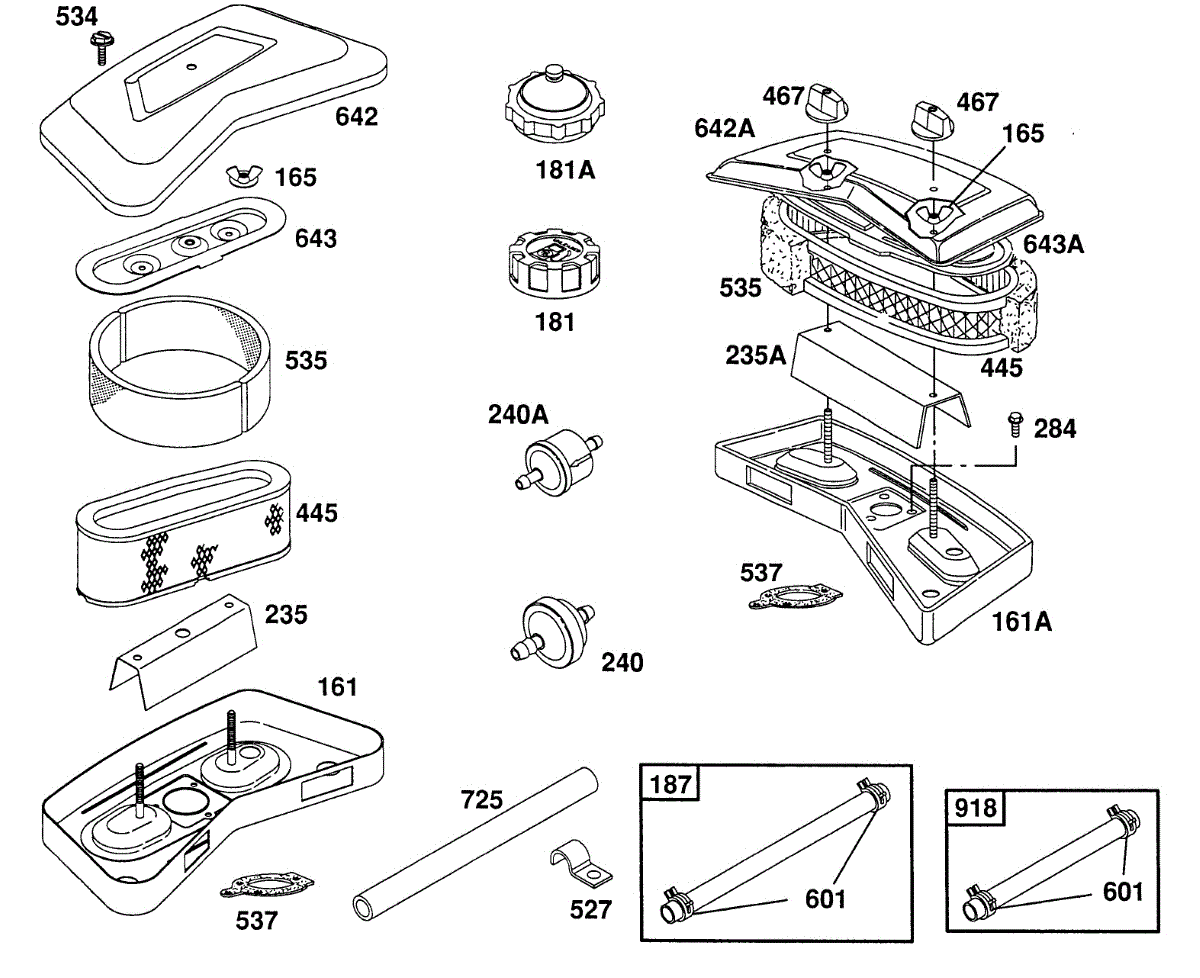 534
642
165
643
535
445
235
161
537
181A
181
240A
240
725
527
467
467
642A
165
643A
535
235A
445
284
537
161A
187
601
918
601