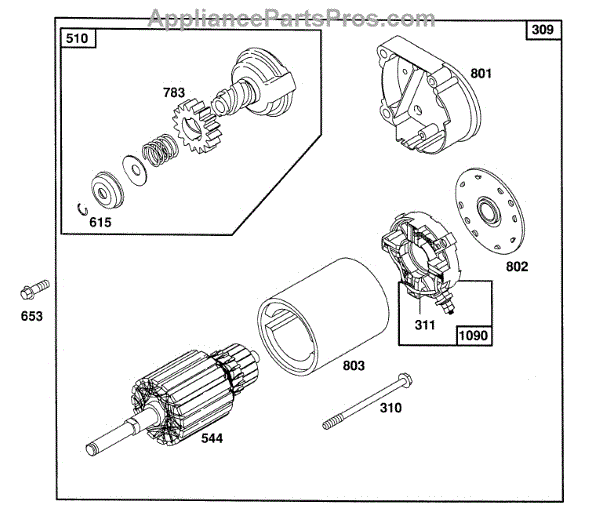 AppliancePartsPros.com

510

309

783

801

615

802

653

311

1090

803

310

544