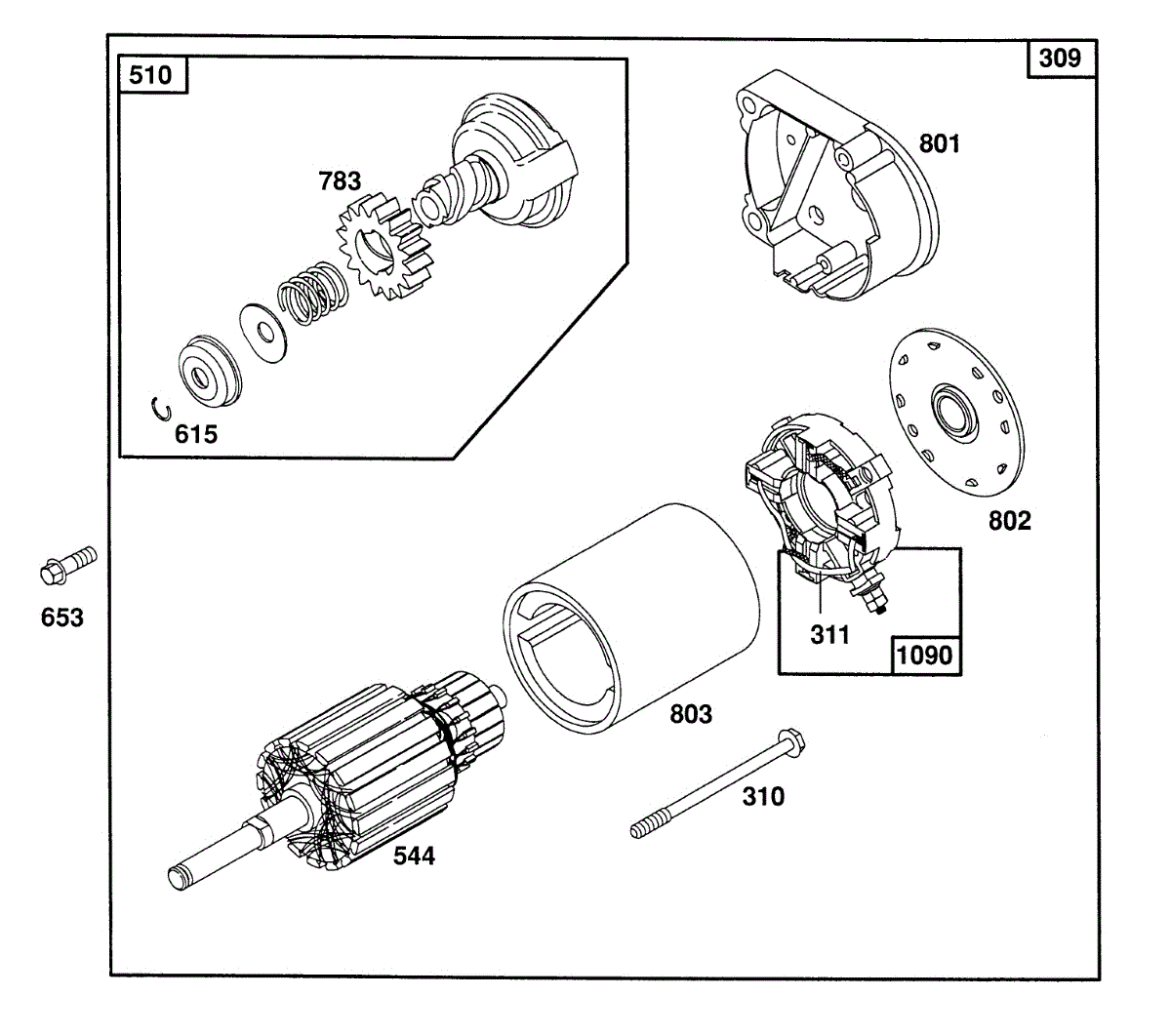 510
309
783
801
615
802
653
311
1090
803
310
544