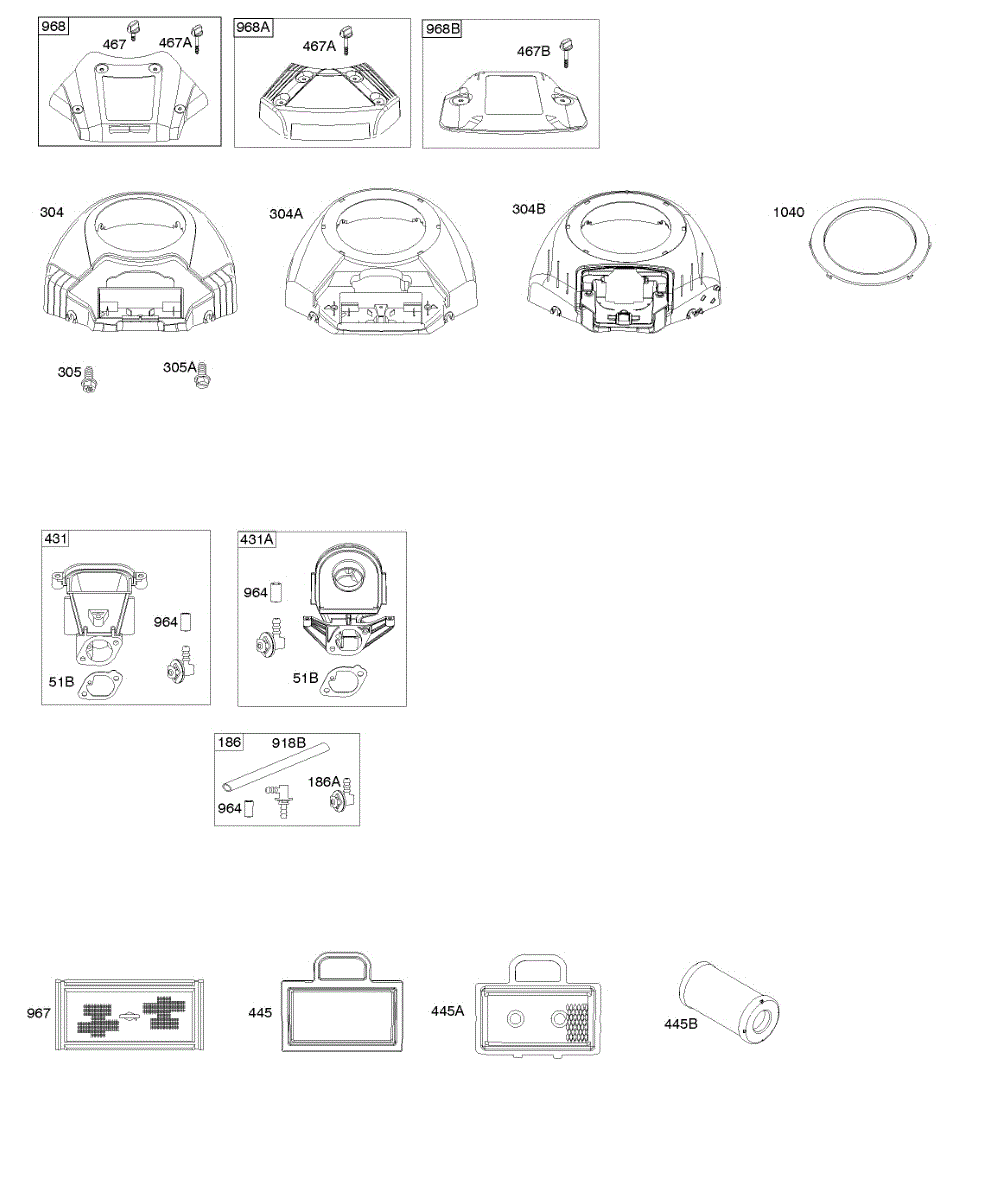 968
467
467A

968A
467A

968B
467B

304

304A

304B

1040

305

305A

431
964
51B

431A
964
51B

186
918B
186A
964

967

445

445A

445B