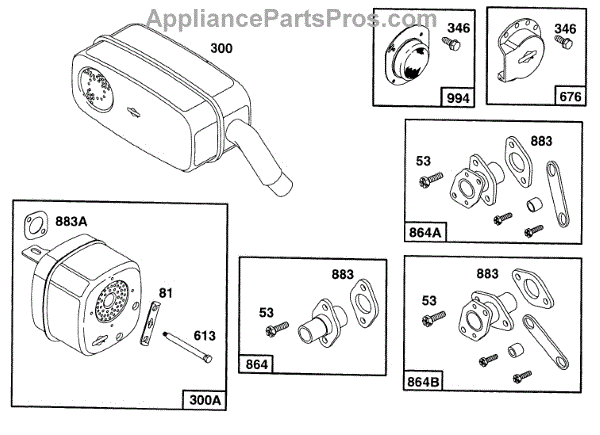 AppliancePartsPros.com

300

346

994

346

676

883

53

864A

883A

81

613

300A

883

53

864

883

53

864B