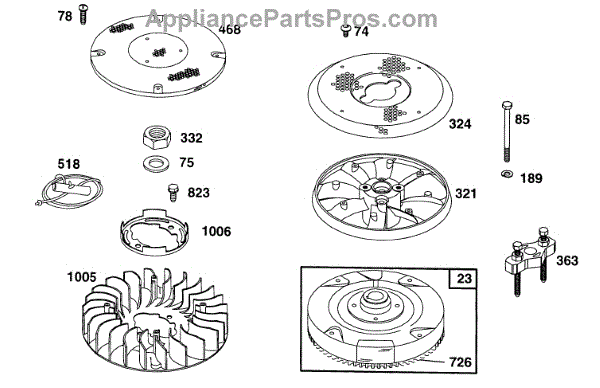 AppliancePartsPros.com

78
468
74
324
85
332
75
518
823
189
321
1006
363
1005
23
726