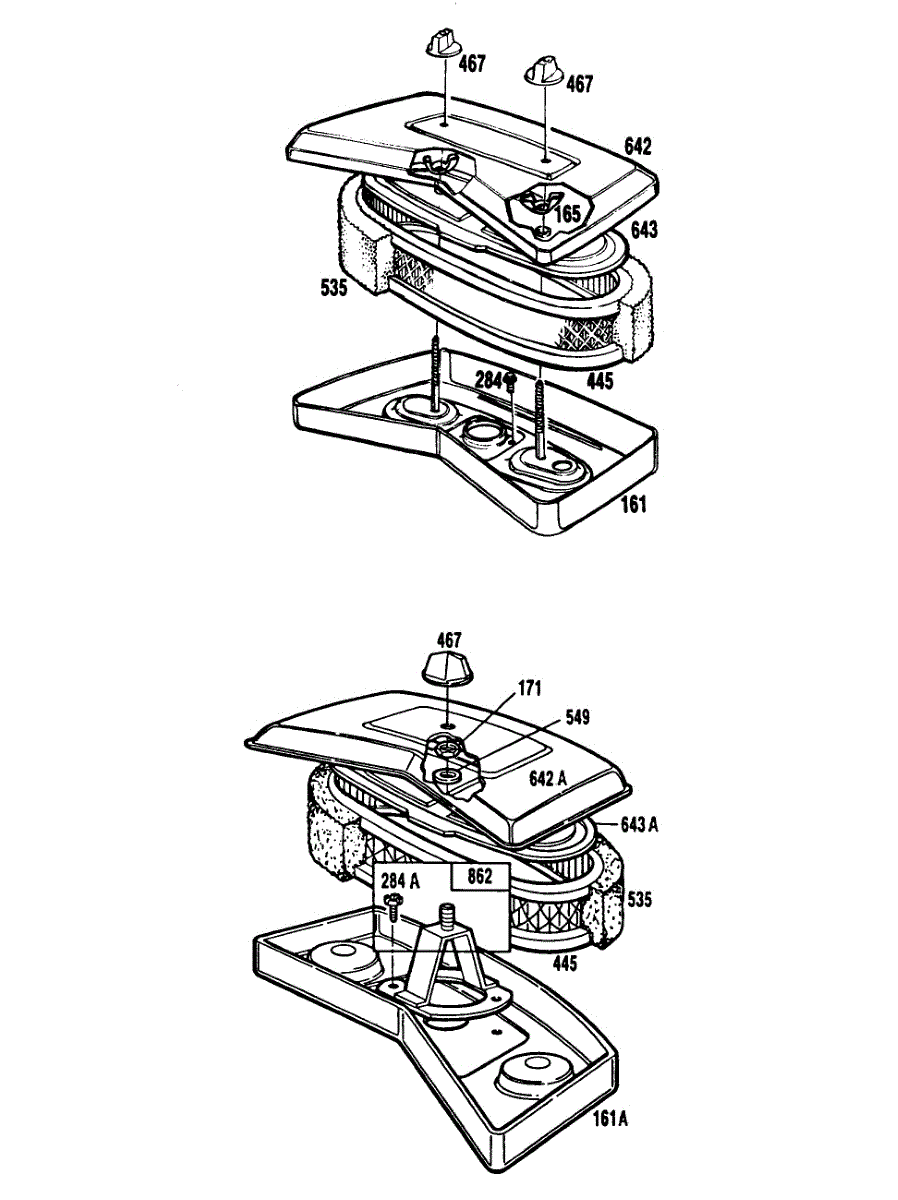 467
467
642
165
643
535
284
445
161

467
171
549
642 A
643 A
284 A
862
535
445
161A