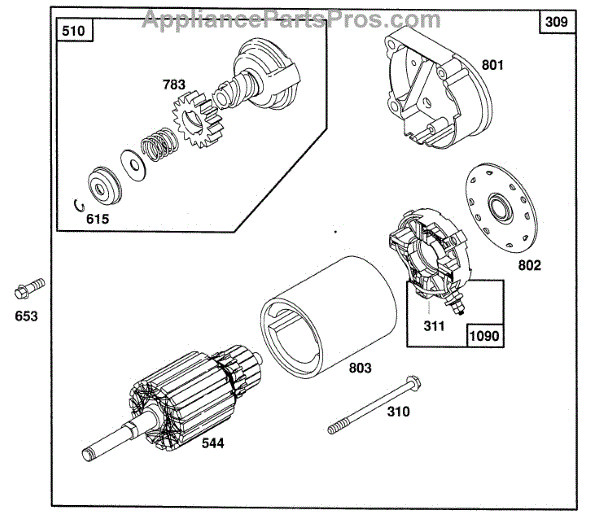 AppliancePartsPros.com

510

309

783

801

615

802

653

311

1090

803

310

544