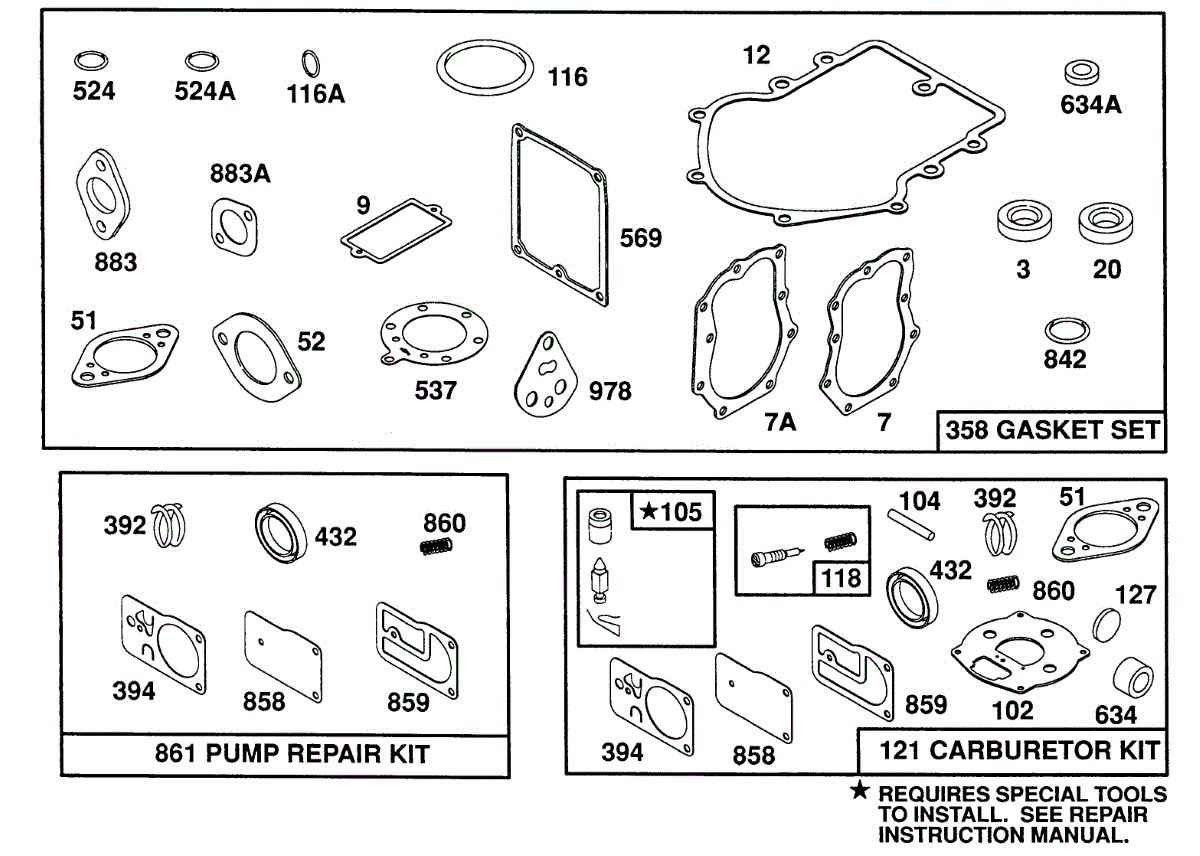 524 524A 116A 116 12 634A
883 883A 9 569
3 20
51 52 537 978 7A 7 842
358 GASKET SET

392 432 860
394 858 859
861 PUMP REPAIR KIT

★105 118 104 392 51
432 860 127
394 858 859 102 634
121 CARBURETOR KIT

★ REQUIRES SPECIAL TOOLS TO INSTALL. SEE REPAIR INSTRUCTION MANUAL.