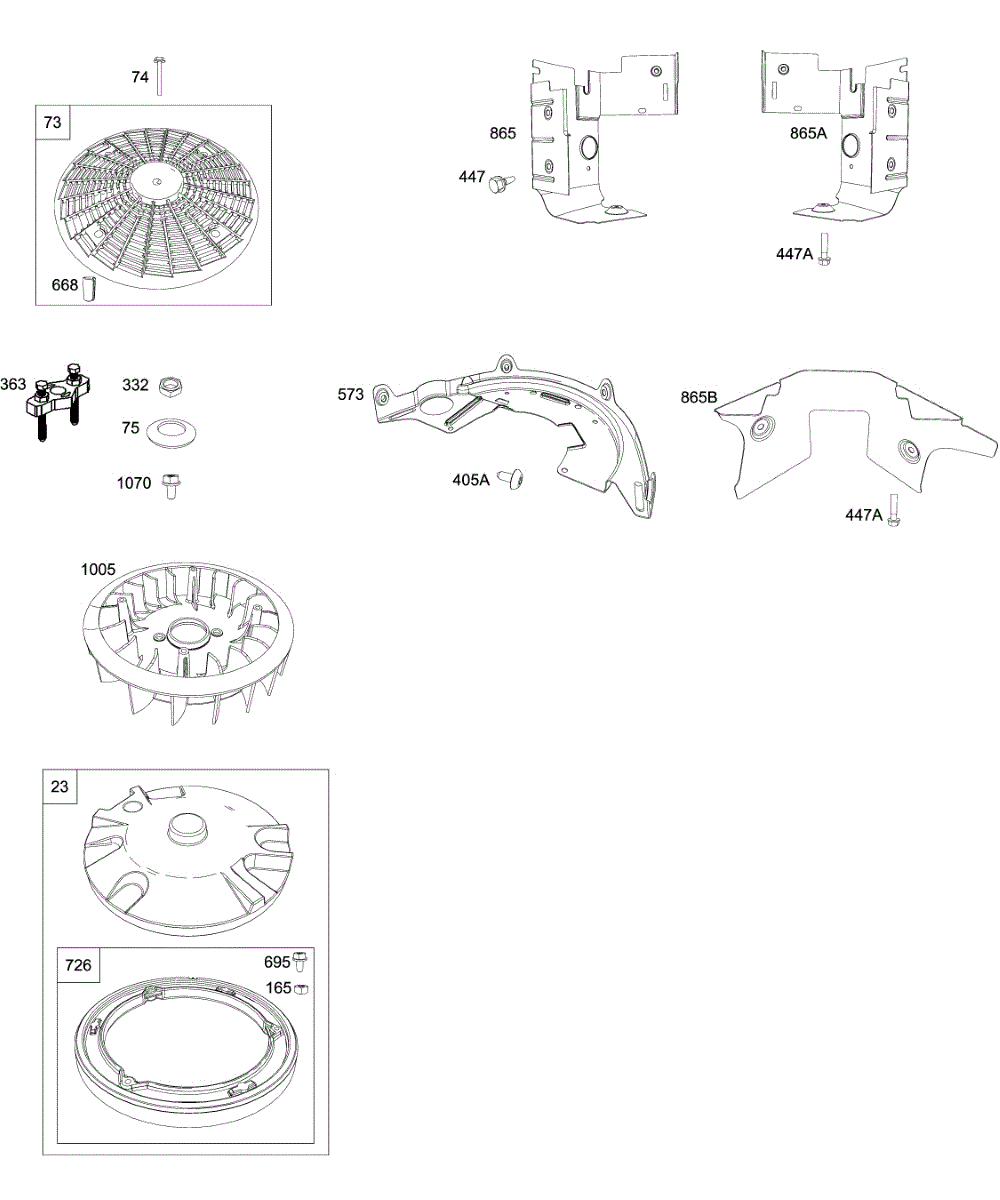 74
73
668
865
447
865A
447A
363
332
75
1070
573
405A
865B
447A
1005
23
726
695
165