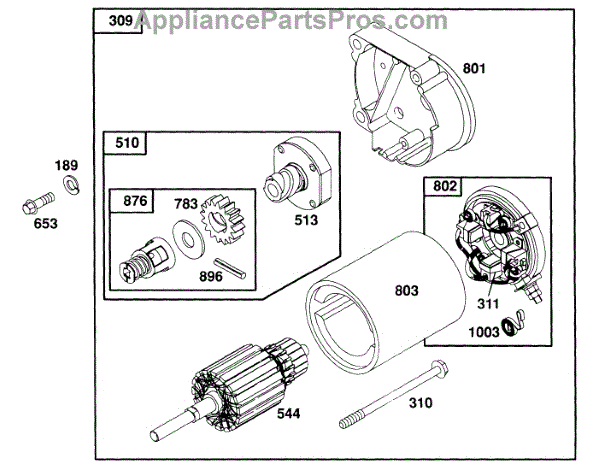 309
AppliancePartsPros.com
801
510
189
653
876
783
513
896
802
803
311
1003
544
310