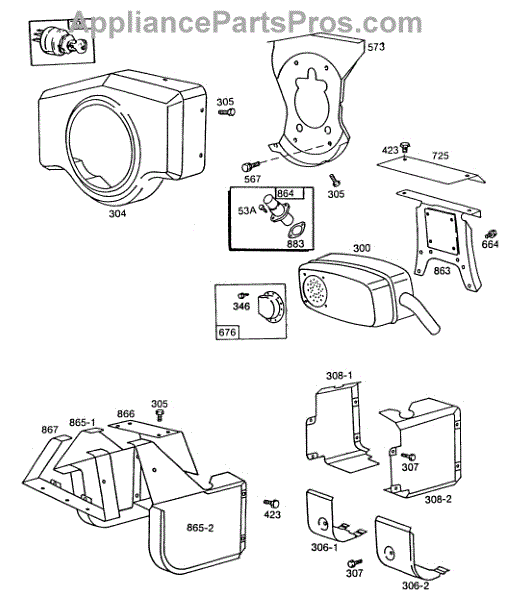 AppliancePartsPros.com

573
305
304
567
305
423
725
864
53A
883
664
300
863
346
676
308-1
305
866
865-1
867
307
308-2
423
865-2
306-1
307
306-2