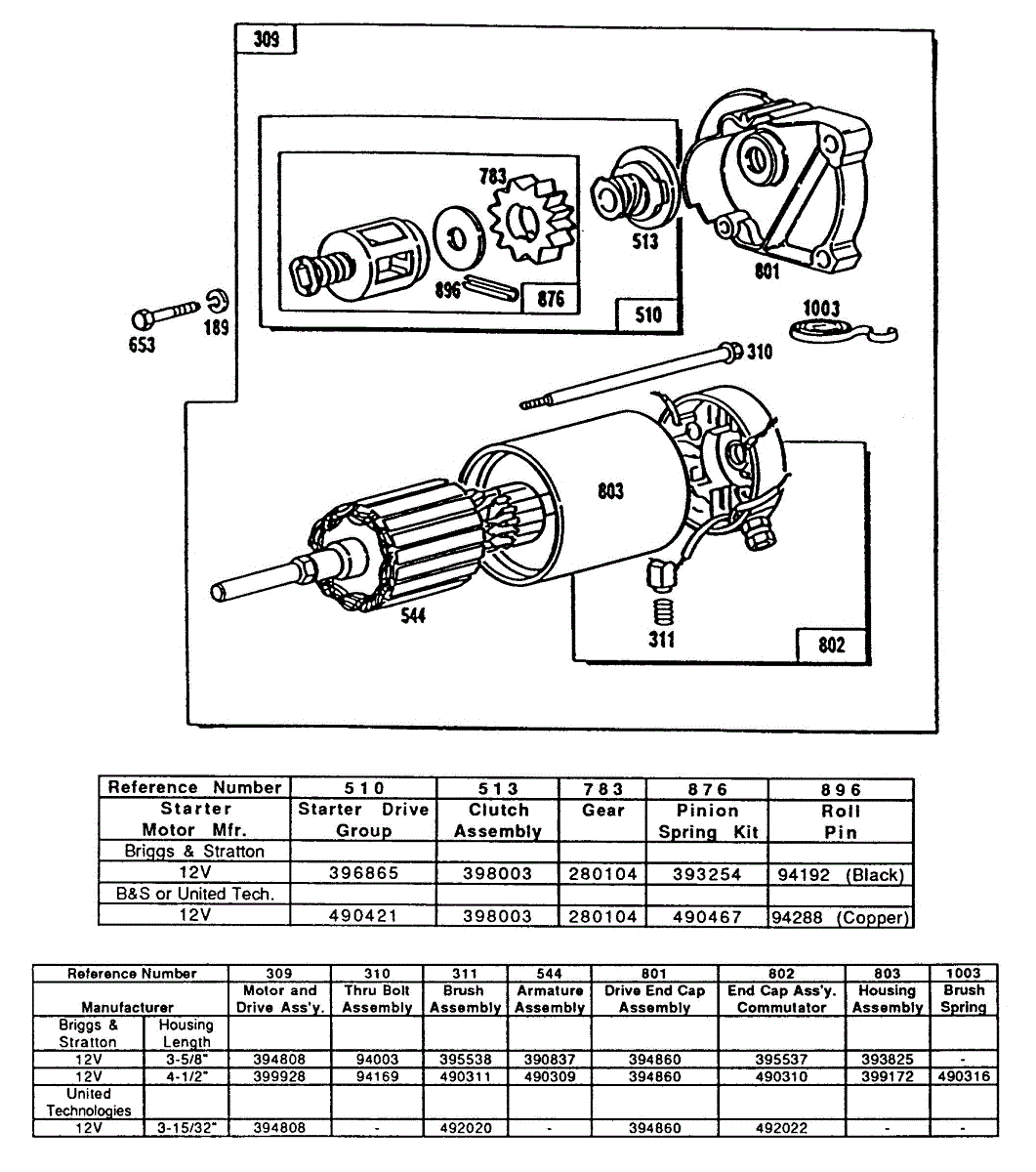 309
783
513
801
896
876
510
653
189
1003
310
803
544
311
802

| Reference Number | 510 | 513 | 783 | 876 | 896 |
|---|---|---|---|---|---|
| Starter Motor Mfr. | Starter Drive Group | Clutch Assembly | Gear | Pinion Spring Kit | Roll Pin |
| Briggs & Stratton | | | | | |
| 12V | 396865 | 398003 | 280104 | 393254 | 94192 (Black) |
| B&S or United Tech. | | | | | |
| 12V | 490421 | 398003 | 280104 | 490467 | 94288 (Copper) |

| Reference Number | | 309 | 310 | 311 | 544 | 801 | 802 | 803 | 1003 |
|---|---|---|---|---|---|---|---|---|---|
| Manufacturer | | Motor and Drive Ass'y. | Thru Bolt Assembly | Brush Assembly | Armature Assembly | Drive End Cap Assembly | End Cap Ass'y. Commutator | Housing Assembly | Brush Spring |
| Briggs & Stratton | Housing Length | | | | | | | | |
| 12V | 3-5/8" | 394808 | 94003 | 395538 | 390837 | 394860 | 395537 | 393825 | - |
| 12V | 4-1/2" | 399928 | 94169 | 490311 | 490309 | 394860 | 490310 | 399172 | 490316 |
| United Technologies | | | | | | | | | |
| 12V | 3-15/32" | 394808 | - | 492020 | - | 394860 | 492022 | - | - |