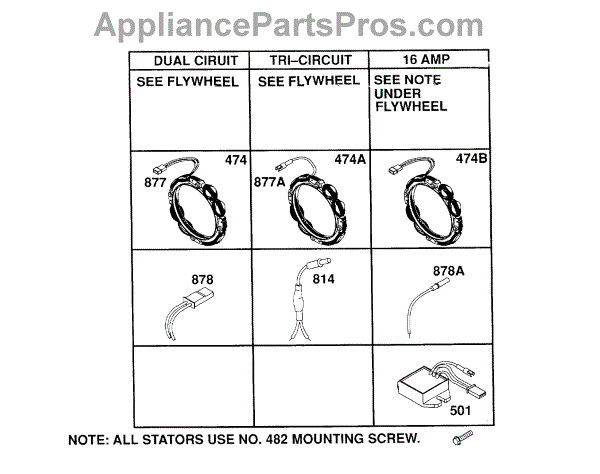 AppliancePartsPros.com

| DUAL CIRUIT | TRI–CIRCUIT | 16 AMP |
|---|---|---|
| SEE FLYWHEEL | SEE FLYWHEEL | SEE NOTE UNDER FLYWHEEL |
| 474 877 | 474A 877A | 474B |
| 878 | 814 | 878A |
| | | 501 |

NOTE: ALL STATORS USE NO. 482 MOUNTING SCREW.