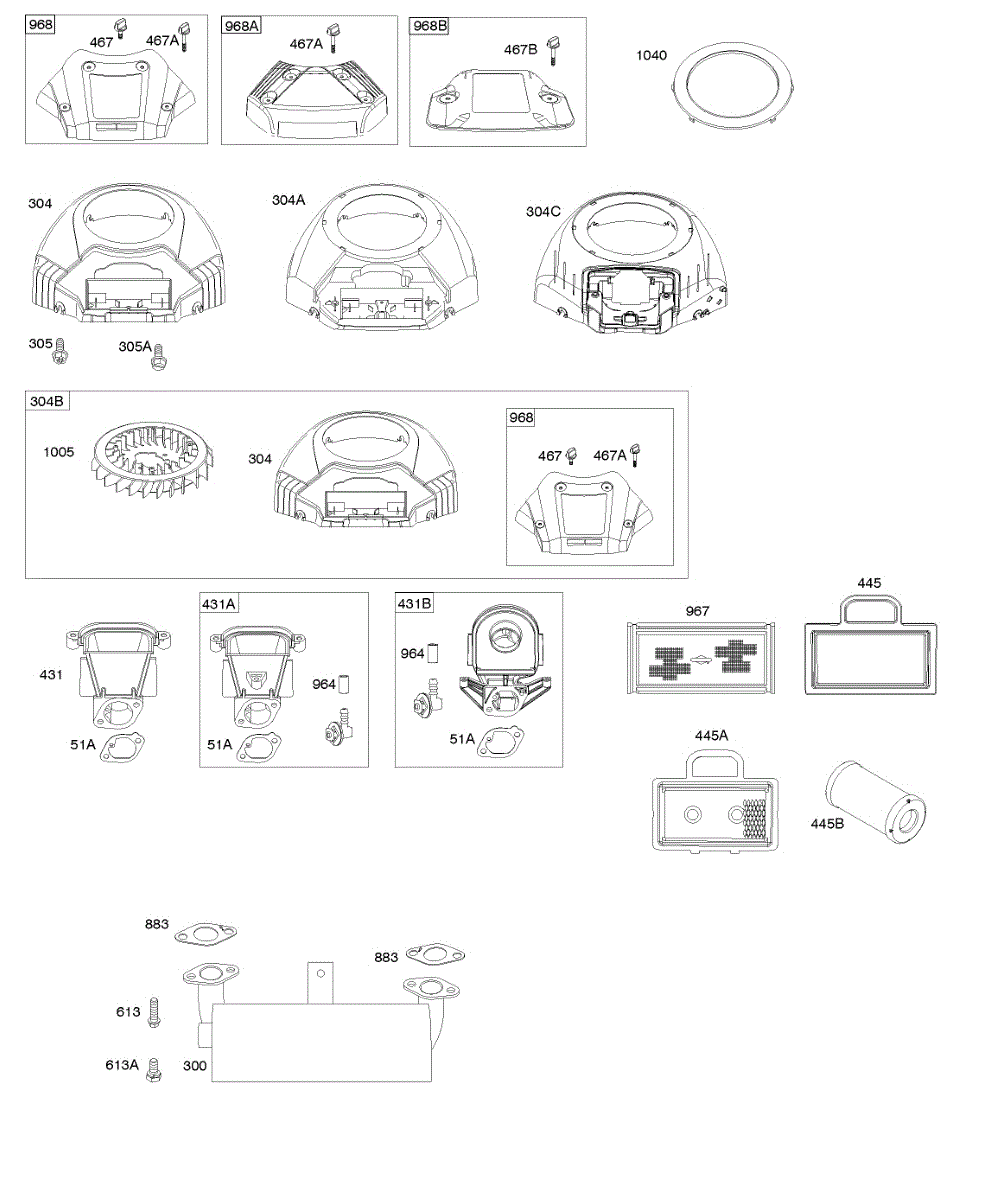 968
467
467A

968A
467A

968B
467B

1040

304

304A

304C

305
305A

304B
1005
304

968
467
467A

431
51A

431A
964
51A

431B
964
51A

967

445

445A

445B

883
883
613
613A
300