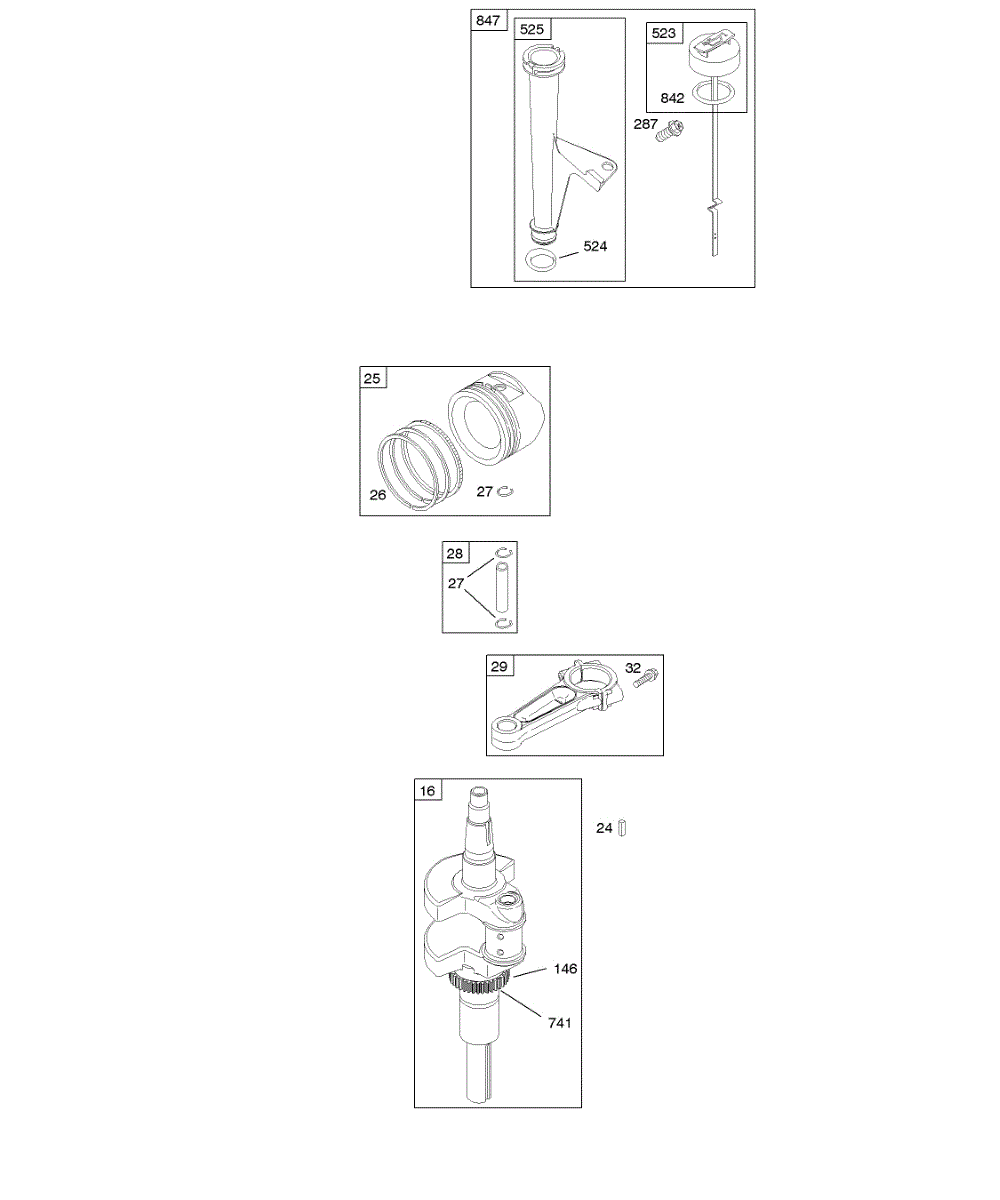 847
525
523
842
287
524

25
26
27

28
27

29
32

16
24
146
741