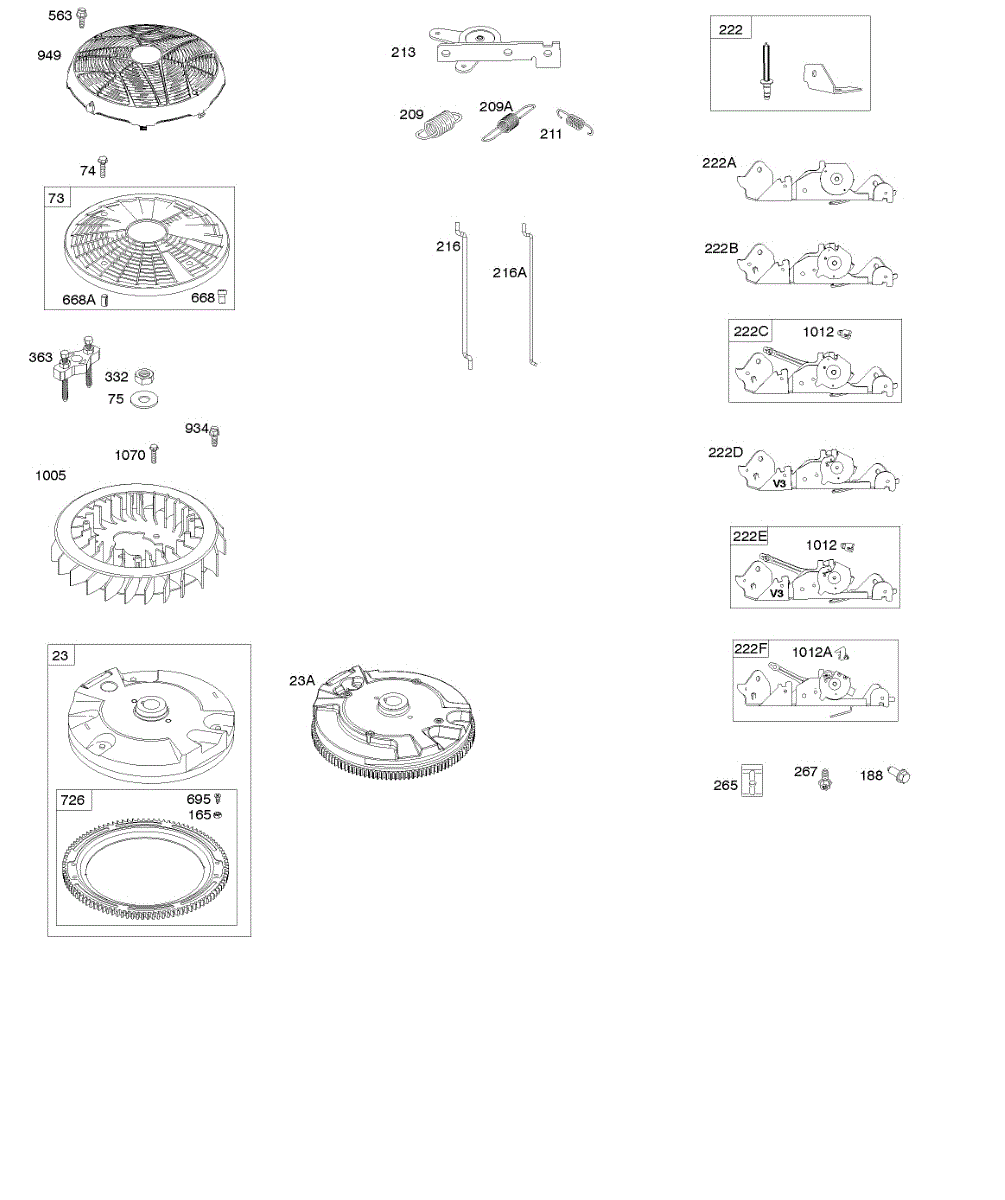 563
949
74
73
668A
668
363
332
75
934
1070
1005
23
726
695
165
213
209
209A
211
216
216A
23A
222
222A
222B
222C
1012
222D
V3
222E
1012
V3
222F
1012A
265
267
188