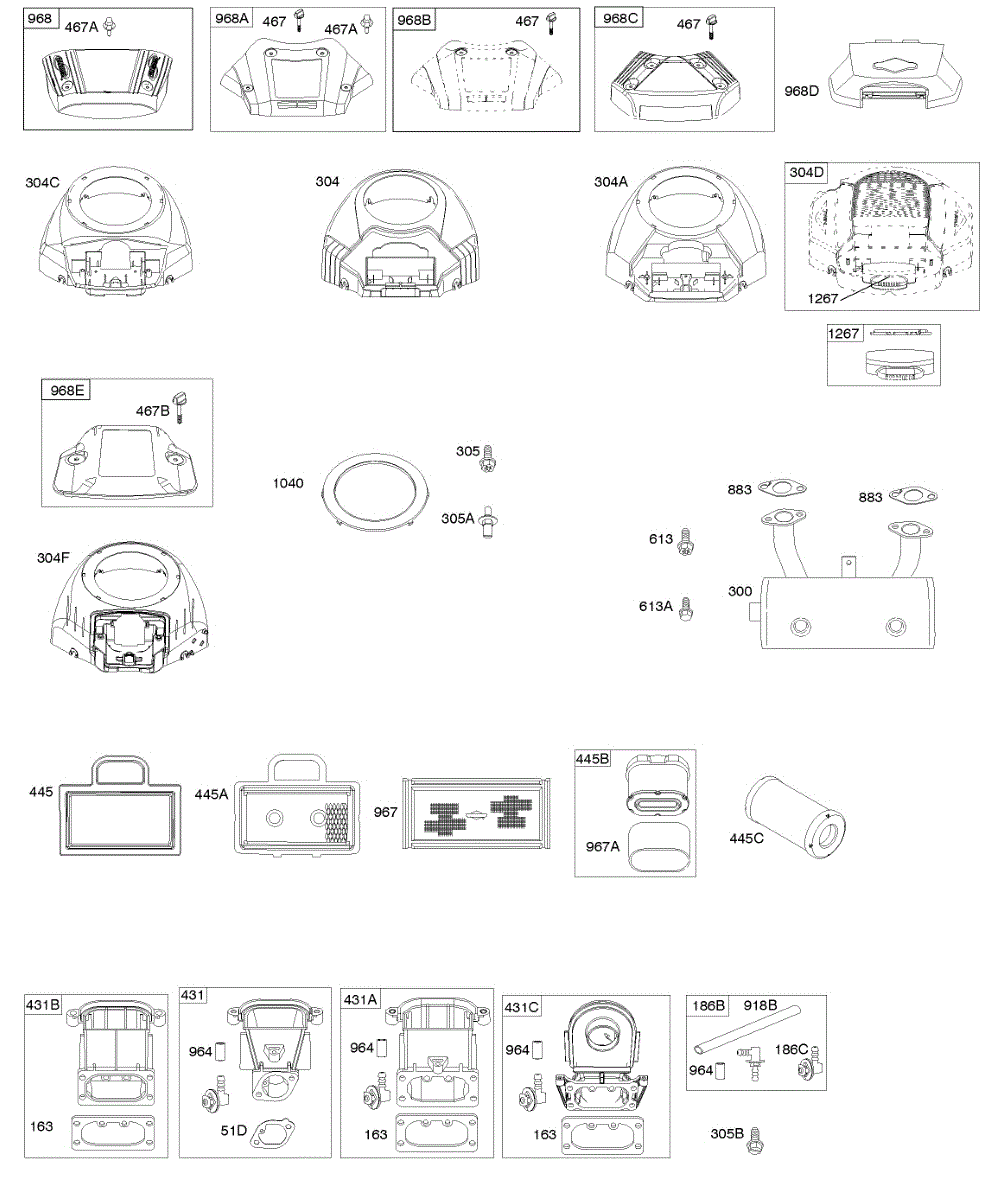 968 467A
968A 467 467A
968B 467
968C 467
968D

304C
304
304A
304D
1267
1267

968E
467B
1040
305
305A
883
883
613
613A
300
304F

445
445A
967
445B
967A
445C

431B
163
431
964
51D
431A
964
163
431C
964
163
186B 918B
964
186C
305B