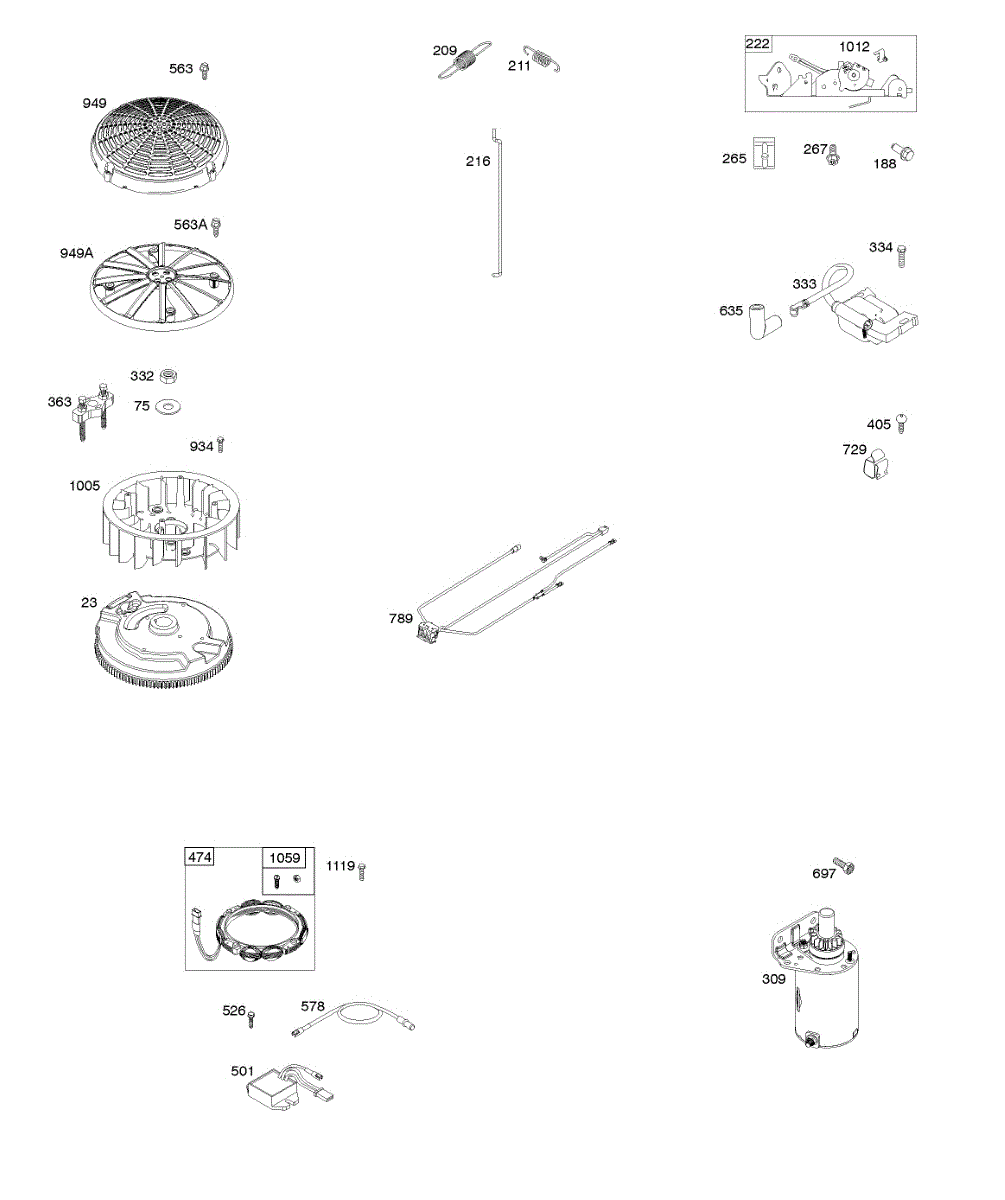 563
949
563A
949A
332
363
75
934
1005
23
209
211
216
789
222
1012
265
267
188
334
333
635
405
729
474
1059
1119
526
578
501
697
309