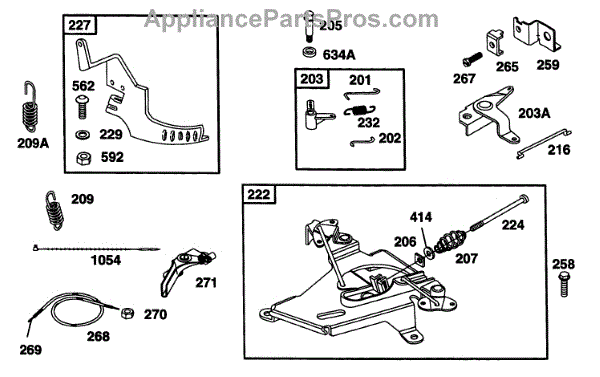 AppliancePartsPros.com

227
562
229
592
209A

205
634A
203
201
232
202

267
265
259
203A
216

209
1054
271
270
268
269

222
414
206
207
224

258