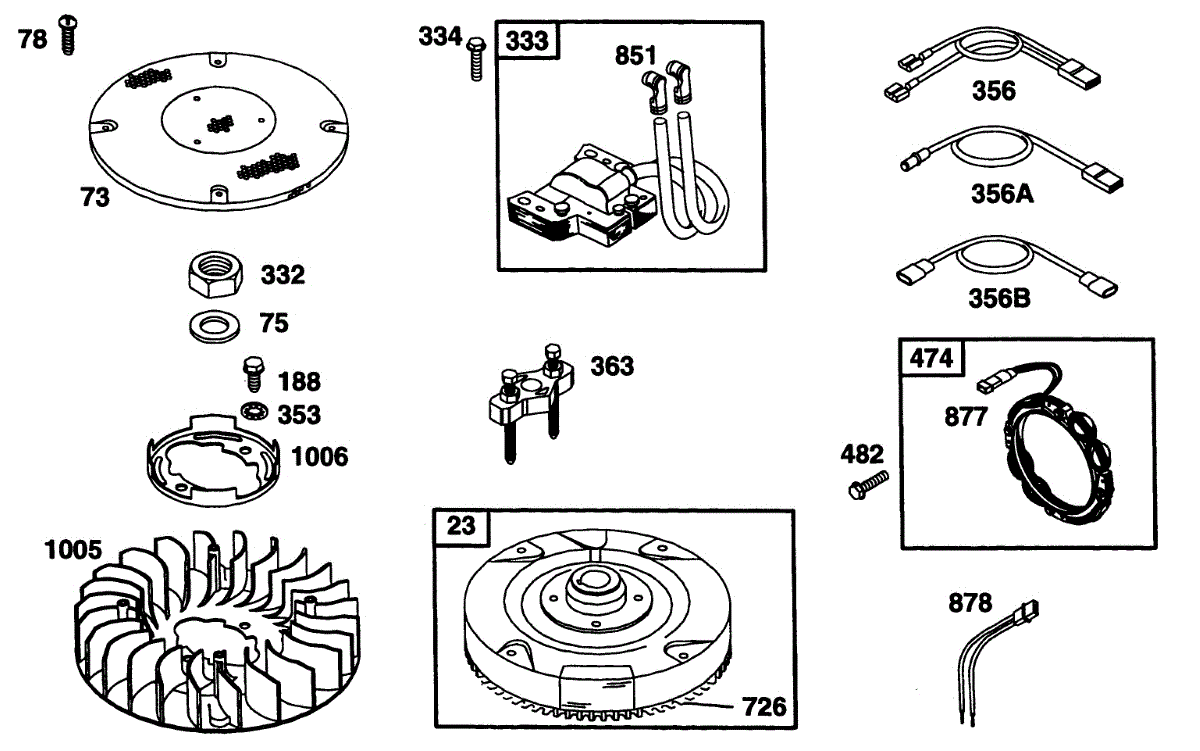 78

73

332

75

188

353

1006

1005

334

333

851

363

23

726

356

356A

356B

474

877

482

878