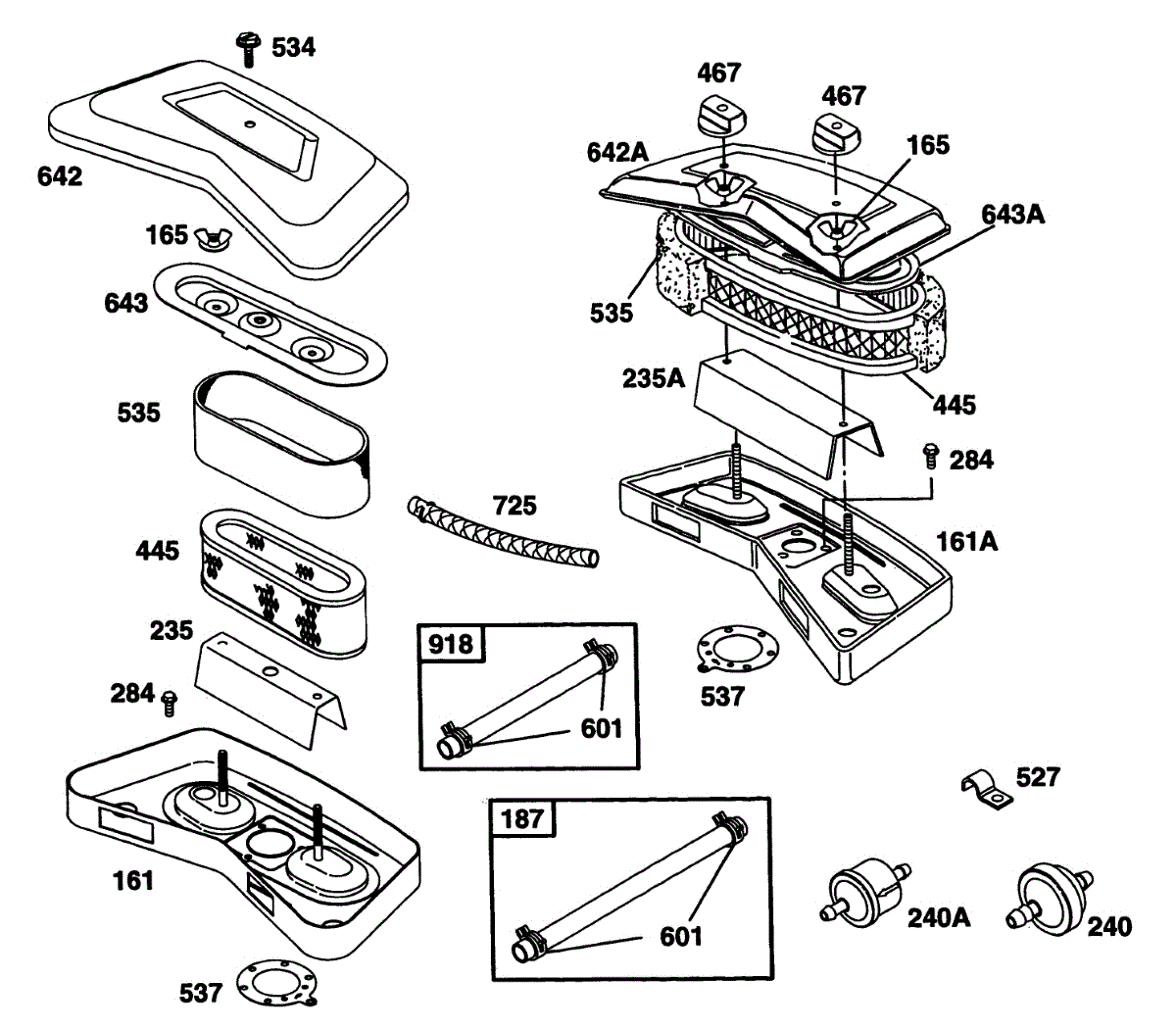 534
642
165
643
535
445
235
284
161
537
725
918
601
187
601
467
467
642A
165
643A
535
235A
445
284
161A
537
527
240A
240