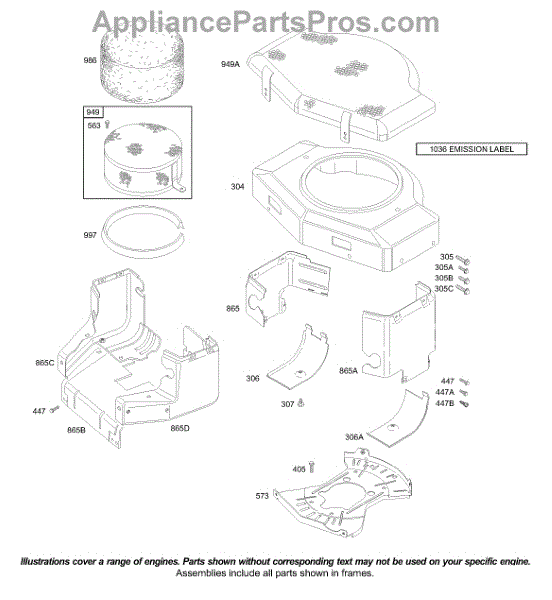 AppliancePartsPros.com

986

949A

949

563

1036 EMISSION LABEL

304

997

305
305A
305B
305C

865

865C

306

865A

447
447A
447B

307

447

865B

865D

306A

405

573

Illustrations cover a range of engines. Parts shown without corresponding text may not be used on your specific engine.
Assemblies include all parts shown in frames.