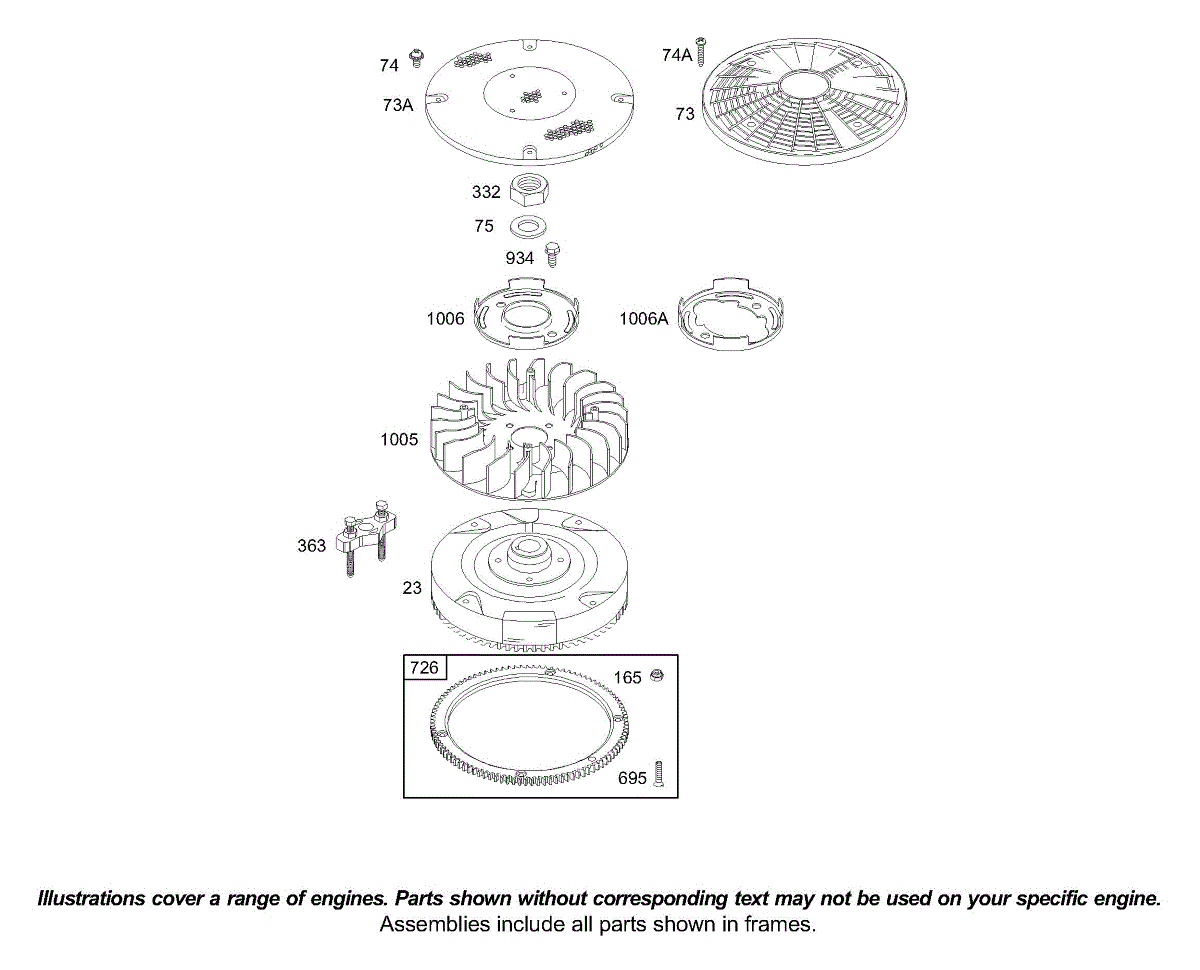 74
73A
74A
73
332
75
934
1006
1006A
1005
363
23
726
165
695

Illustrations cover a range of engines. Parts shown without corresponding text may not be used on your specific engine.
Assemblies include all parts shown in frames.