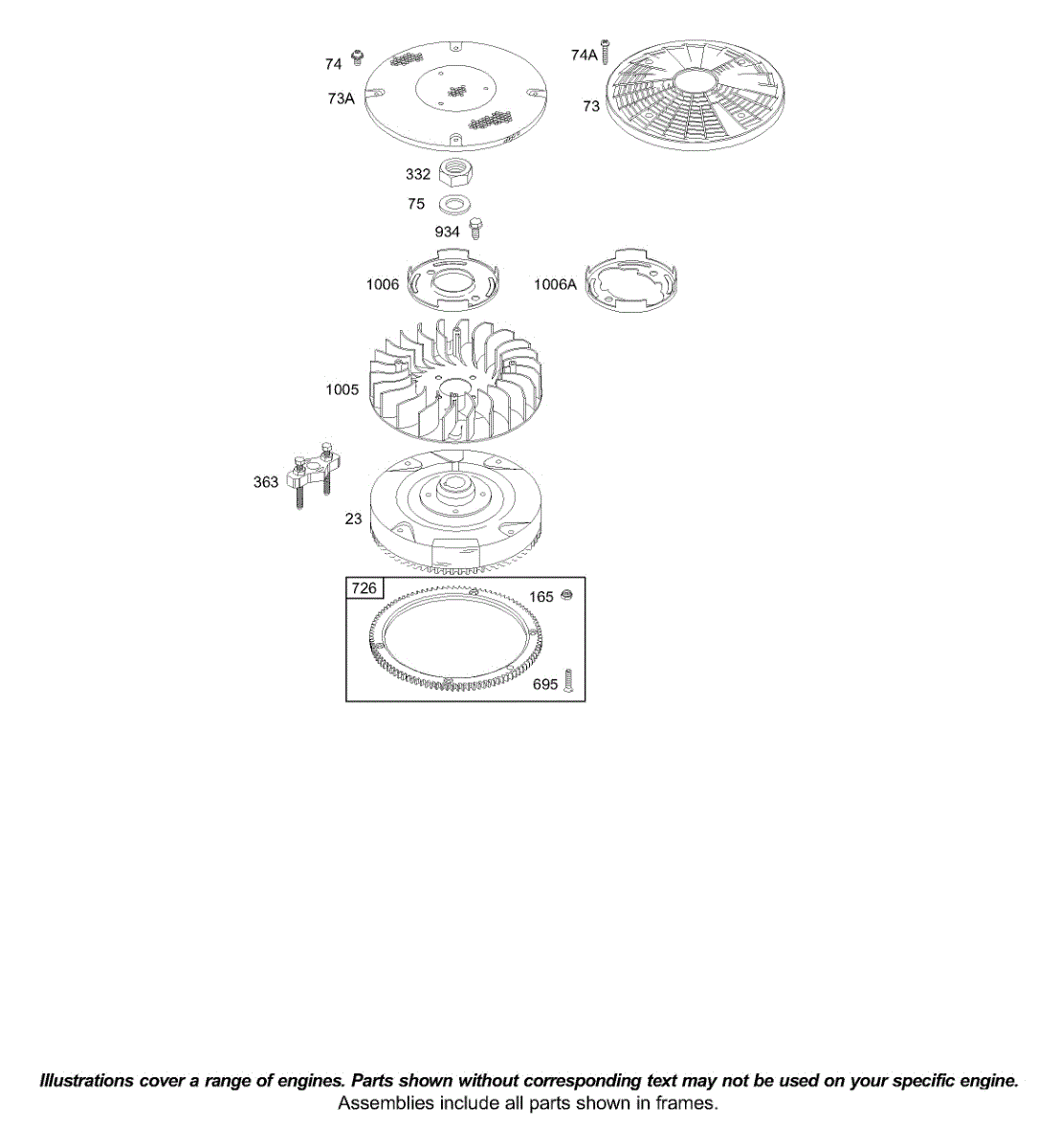 74
74A
73A
73
332
75
934
1006
1006A
1005
363
23
726
165
695

Illustrations cover a range of engines. Parts shown without corresponding text may not be used on your specific engine.
Assemblies include all parts shown in frames.