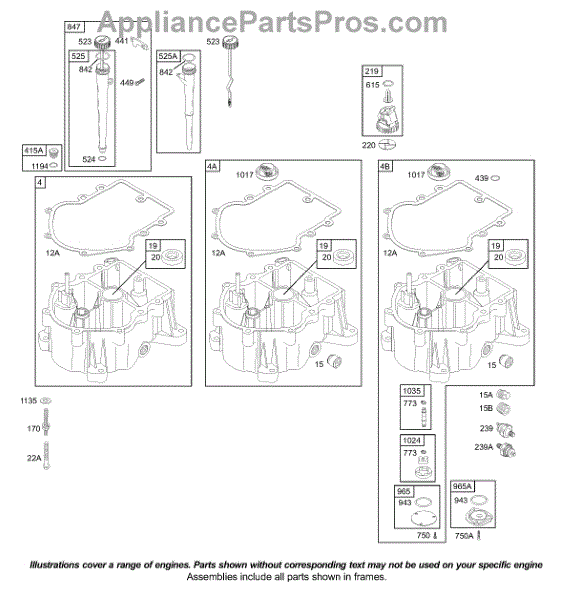 AppliancePartsPros.com

847
523
441
525
842
449
524

525A
842

523

219
615
220

415A
1194

4
12A
19
20

4A
1017
12A
19
20
15

4B
1017
439
12A
19
20
15

1135
170
22A

1035
773
1024
773
965
943
750

15A
15B
239
239A

965A
943
750A

Illustrations cover a range of engines. Parts shown without corresponding text may not be used on your specific engine
Assemblies include all parts shown in frames.