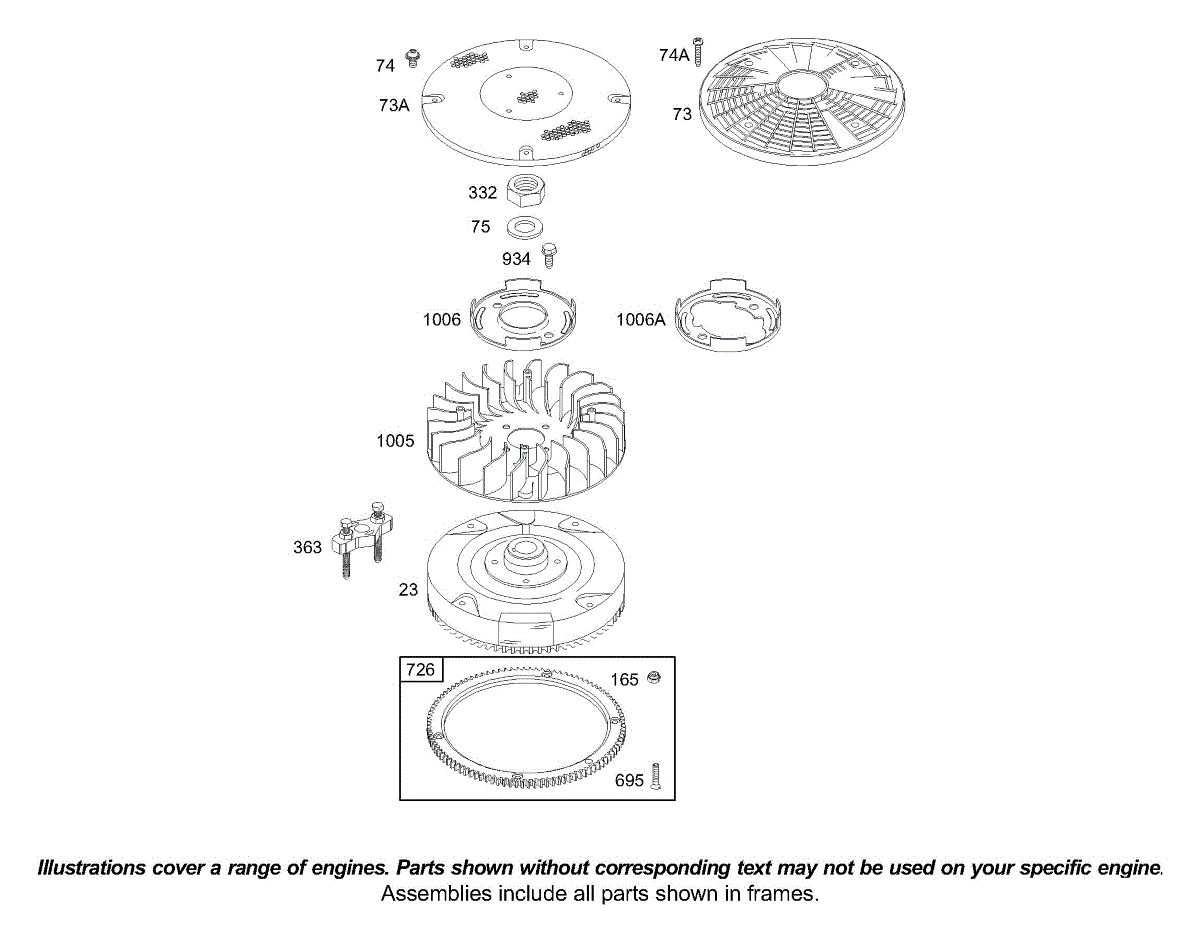 74
73A
74A
73
332
75
934
1006
1006A
1005
363
23
726
165
695

Illustrations cover a range of engines. Parts shown without corresponding text may not be used on your specific engine.
Assemblies include all parts shown in frames.